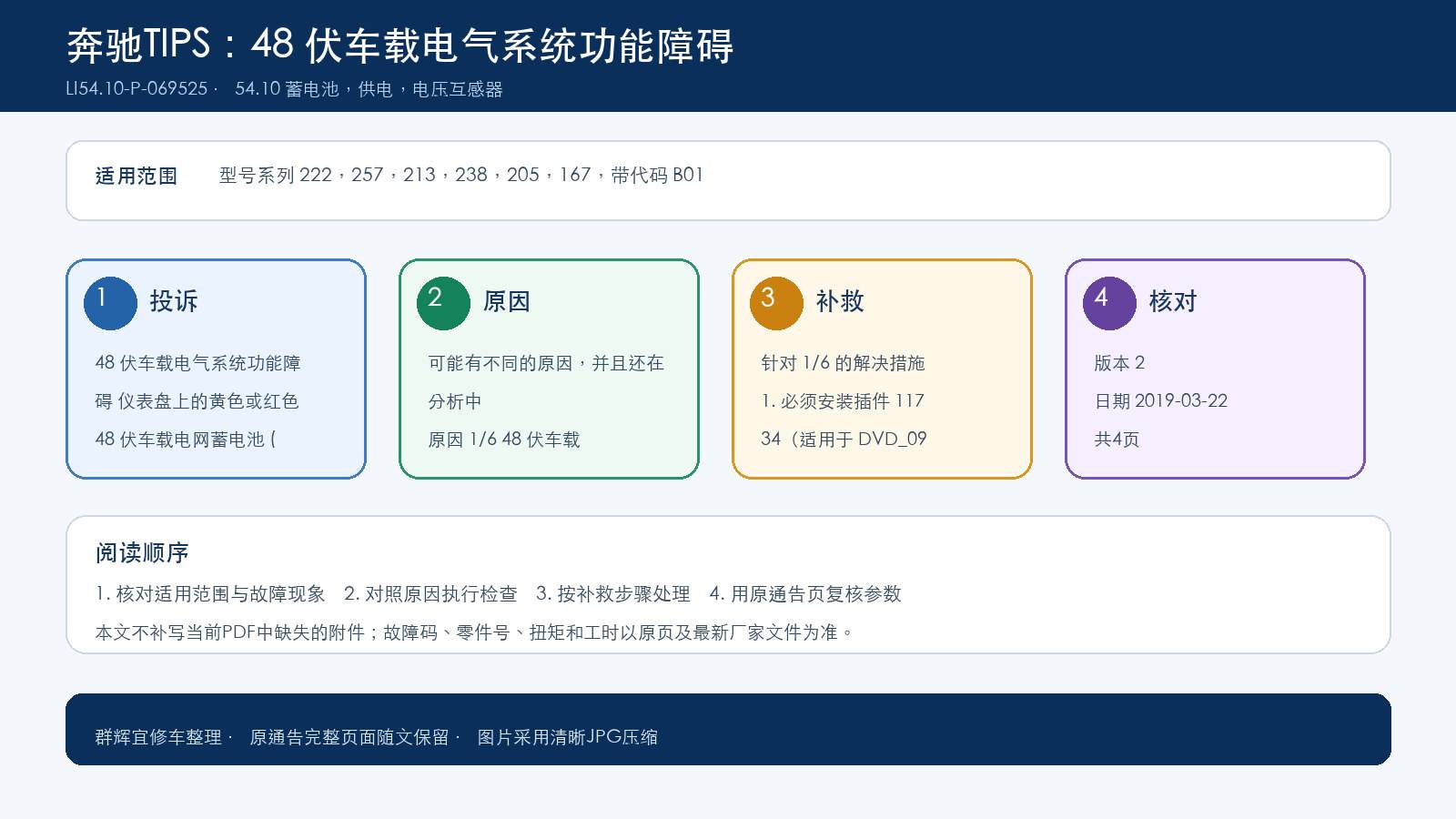 奔驰TIPS：48 伏车载电气系统功能障碍
LI54.10-P-069525 · 54.10 蓄电池，供电，电压互感器

适用范围 型号系列 222，257，213，238，205，167，带代码 B01

1 投诉
48 伏车载电气系统功能障碍 仪表盘上的黄色或红色 48 伏车载电网蓄电池 (

2 原因
可能有不同的原因，并且还在分析中
原因 1/6 48 伏车载

3 补救
针对 1/6 的解决措施
1. 必须安装插件 117
34（适用于 DVD_09

4 核对
版本 2
日期 2019-03-22
共4页

阅读顺序
1. 核对适用范围与故障现象 2. 对照原因执行检查 3. 按补救步骤处理 4. 用原通告页复核参数
本文不补写当前PDF中缺失的附件；故障码、零件号、扭矩和工时以原页及最新厂家文件为准。

群辉宜修车整理 · 原通告完整页面随文保留 · 图片采用清晰JPG压缩