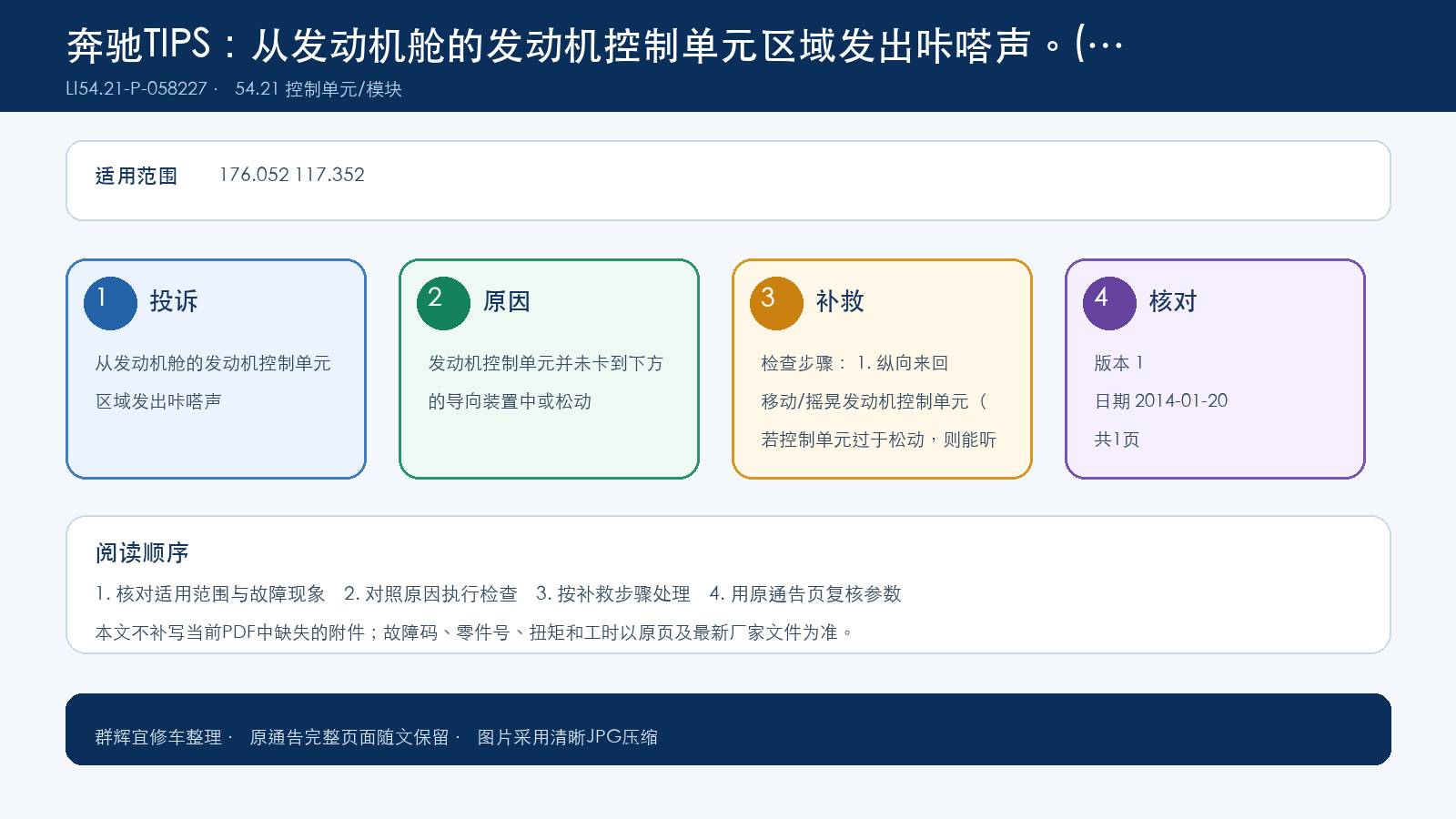 奔驰TIPS：从发动机舱的发动机控制单元区域发出咔嗒声。(…

LI54.21-P-058227 · 54.21 控制单元/模块

适用范围 176.052 117.352

1 投诉

从发动机舱的发动机控制单元区域发出咔嗒声

2 原因

发动机控制单元并未卡到下方的导向装置中或松动

3 补救

检查步骤： 1. 纵向来回移动/摇晃发动机控制单元（若控制单元过于松动，则能听

4 核对

版本 1

日期 2014-01-20

共1页

阅读顺序

1. 核对适用范围与故障现象 2. 对照原因执行检查 3. 按补救步骤处理 4. 用原通告页复核参数

本文不补写当前PDF中缺失的附件；故障码、零件号、扭矩和工时以原页及最新厂家文件为准。

群辉宜修车整理 · 原通告完整页面随文保留 · 图片采用清晰JPG压缩