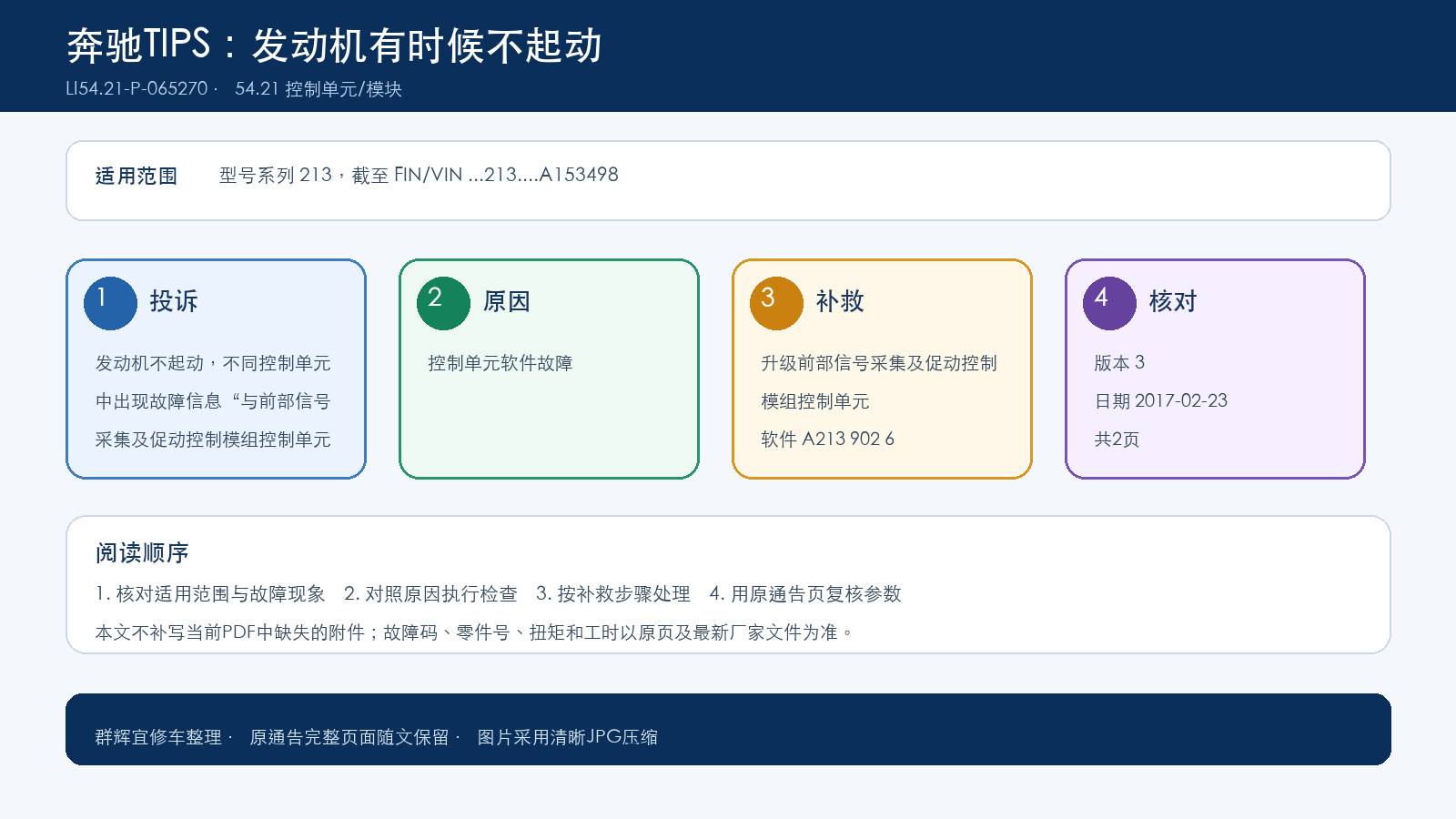 奔驰TIPS：发动机有时候不起动
LI54.21-P-065270 · 54.21 控制单元/模块

适用范围 型号系列 213，截至 FIN/VIN ...213....A153498

1 投诉
发动机不起动，不同控制单元中出现故障信息“与前部信号采集及促动控制模组控制单元

2 原因
控制单元软件故障

3 补救
升级前部信号采集及促动控制模组控制单元
软件 A213 902 6

4 核对
版本 3
日期 2017-02-23
共2页

阅读顺序
1. 核对适用范围与故障现象 2. 对照原因执行检查 3. 按补救步骤处理 4. 用原通告页复核参数
本文不补写当前PDF中缺失的附件；故障码、零件号、扭矩和工时以原页及最新厂家文件为准。

群辉宜修车整理 · 原通告完整页面随文保留 · 图片采用清晰JPG压缩