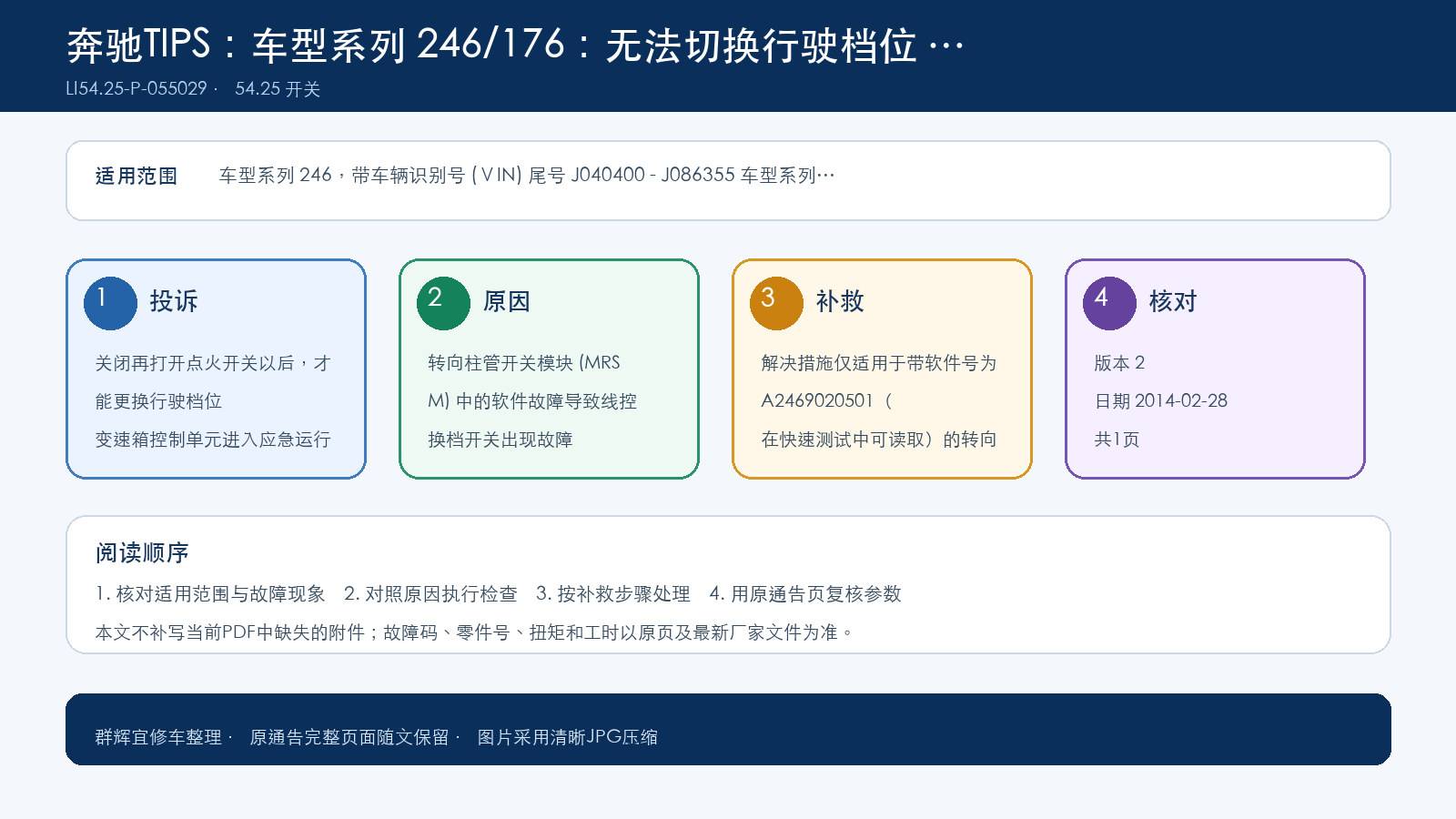 奔驰TIPS：车型系列 246/176：无法切换行驶档位 …

LI54.25-P-055029 · 54.25 开关

适用范围 车型系列 246，带车辆识别号 (VIN) 尾号 J040400 - J086355 车型系列…

1 投诉

关闭再打开点火开关以后，才能更换行驶档位

变速箱控制单元进入应急运行

2 原因

转向柱管开关模块 (MRSM) 中的软件故障导致线控换档开关出现故障

3 补救

解决措施仅适用于带软件号为 A2469020501（在快速测试中可读取）的转向

4 核对

版本 2

日期 2014-02-28

共1页

阅读顺序

1. 核对适用范围与故障现象 2. 对照原因执行检查 3. 按补救步骤处理 4. 用原通告页复核参数

本文不补写当前PDF中缺失的附件；故障码、零件号、扭矩和工时以原页及最新厂家文件为准。

群辉宜修车整理 · 原通告完整页面随文保留 · 图片采用清晰JPG压缩