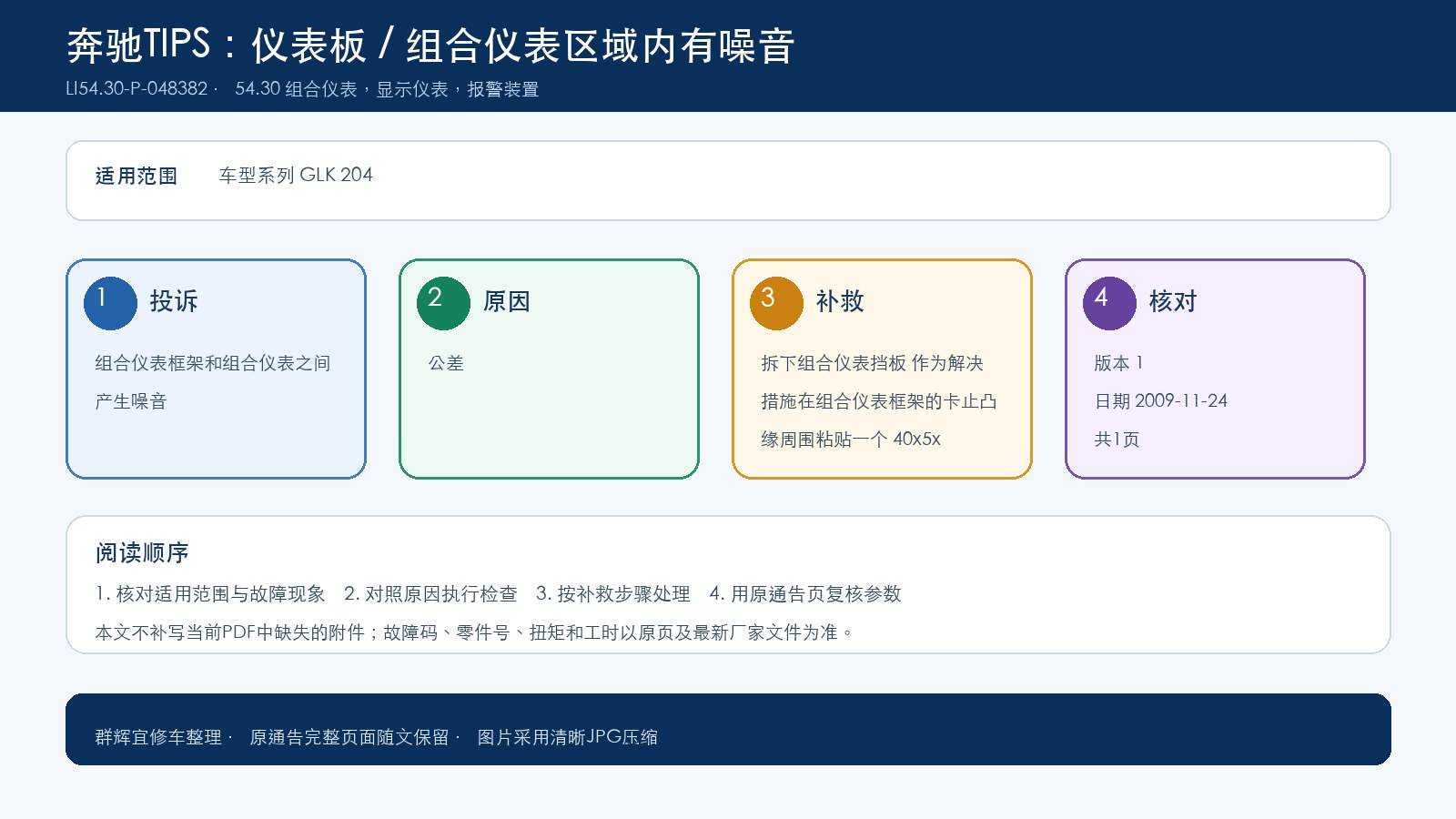 奔驰TIPS：仪表板 / 组合仪表区域内有噪音
LI54.30-P-048382 · 54.30 组合仪表，显示仪表，报警装置

适用范围 车型系列 GLK 204

1 投诉
组合仪表框架和组合仪表之间产生噪音

2 原因
公差

3 补救
拆下组合仪表挡板 作为解决措施在组合仪表框架的卡止凸缘周围粘贴一个 40x5x

4 核对
版本 1
日期 2009-11-24
共1页

阅读顺序
1. 核对适用范围与故障现象 2. 对照原因执行检查 3. 按补救步骤处理 4. 用原通告页复核参数
本文不补写当前PDF中缺失的附件；故障码、零件号、扭矩和工时以原页及最新厂家文件为准。

群辉宜修车整理 · 原通告完整页面随文保留 · 图片采用清晰JPG压缩