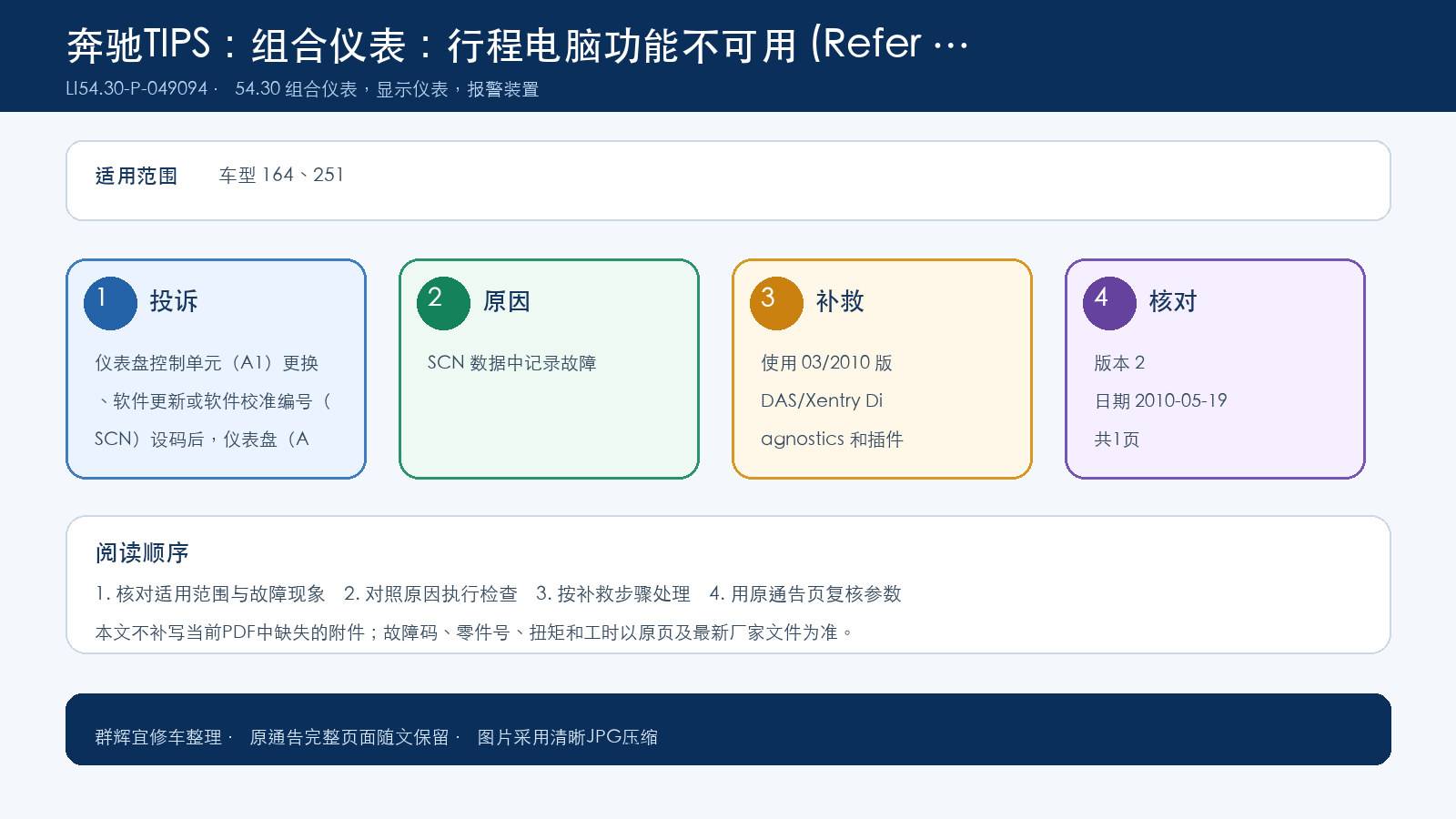 奔驰TIPS：组合仪表：行程电脑功能不可用 (Refer …
LI54.30-P-049094 · 54.30 组合仪表，显示仪表，报警装置

适用范围 车型 164、251

1 投诉
仪表盘控制单元（A1）更换、软件更新或软件校准编号（SCN）设码后，仪表盘（A

2 原因
SCN 数据中记录故障

3 补救
使用 03/2010 版 DAS/Xentry Diagnostics 和插件

4 核对
版本 2
日期 2010-05-19
共1页

阅读顺序
1. 核对适用范围与故障现象 2. 对照原因执行检查 3. 按补救步骤处理 4. 用原通告页复核参数
本文不补写当前PDF中缺失的附件；故障码、零件号、扭矩和工时以原页及最新厂家文件为准。

群辉宜修车整理 · 原通告完整页面随文保留 · 图片采用清晰JPG压缩