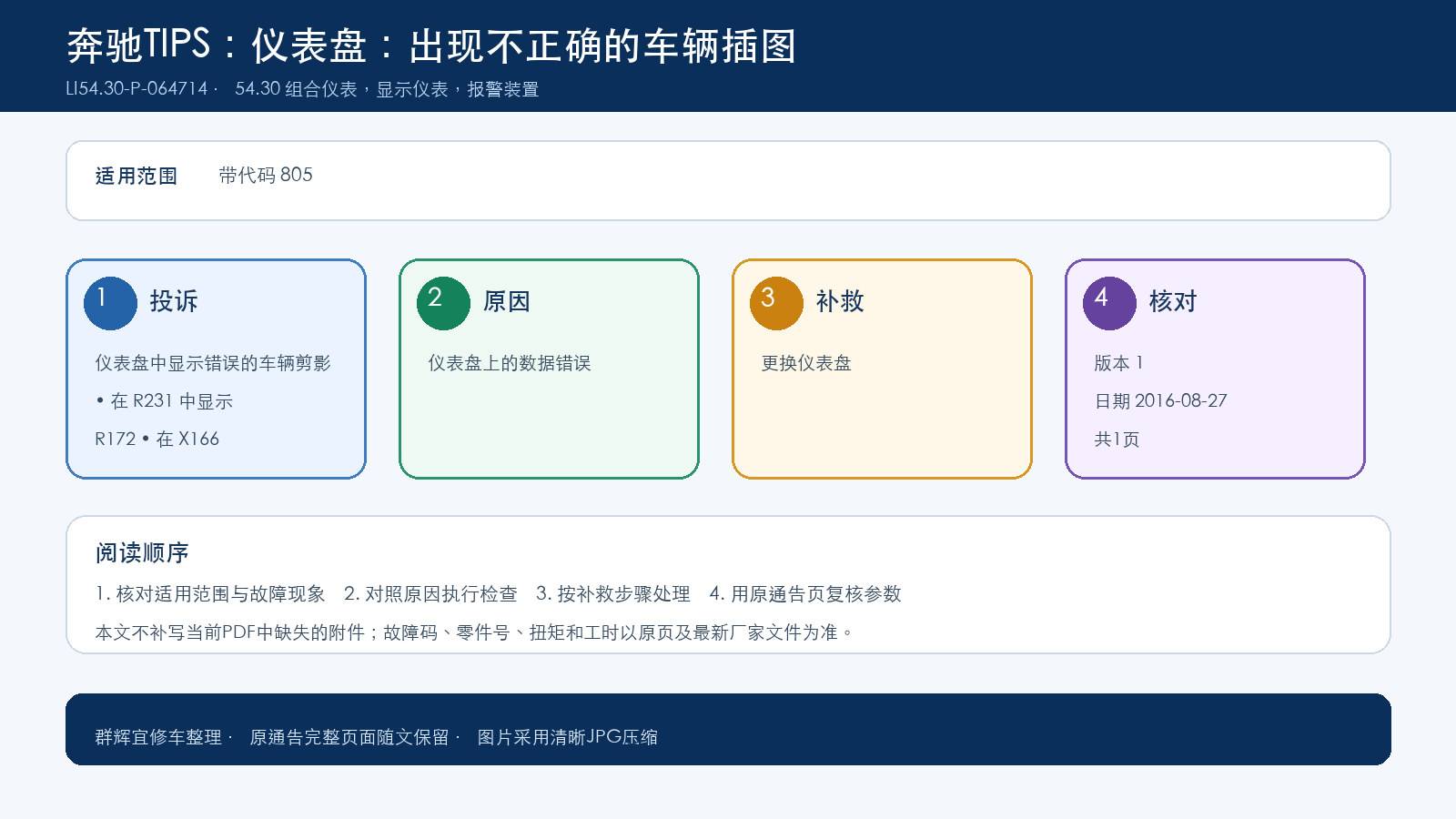 奔驰TIPS：仪表盘：出现不正确的车辆插图

LI54.30-P-064714 · 54.30 组合仪表，显示仪表，报警装置

适用范围　带代码 805

1 投诉

仪表盘中显示错误的车辆剪影

• 在 R231 中显示

R172 • 在 X166

2 原因

仪表盘上的数据错误

3 补救

更换仪表盘

4 核对

版本 1

日期 2016-08-27

共1页

阅读顺序

1. 核对适用范围与故障现象　2. 对照原因执行检查　3. 按补救步骤处理　4. 用原通告页复核参数

本文不补写当前PDF中缺失的附件；故障码、零件号、扭矩和工时以原页及最新厂家文件为准。

群辉宜修车整理 · 原通告完整页面随文保留 · 图片采用清晰JPG压缩