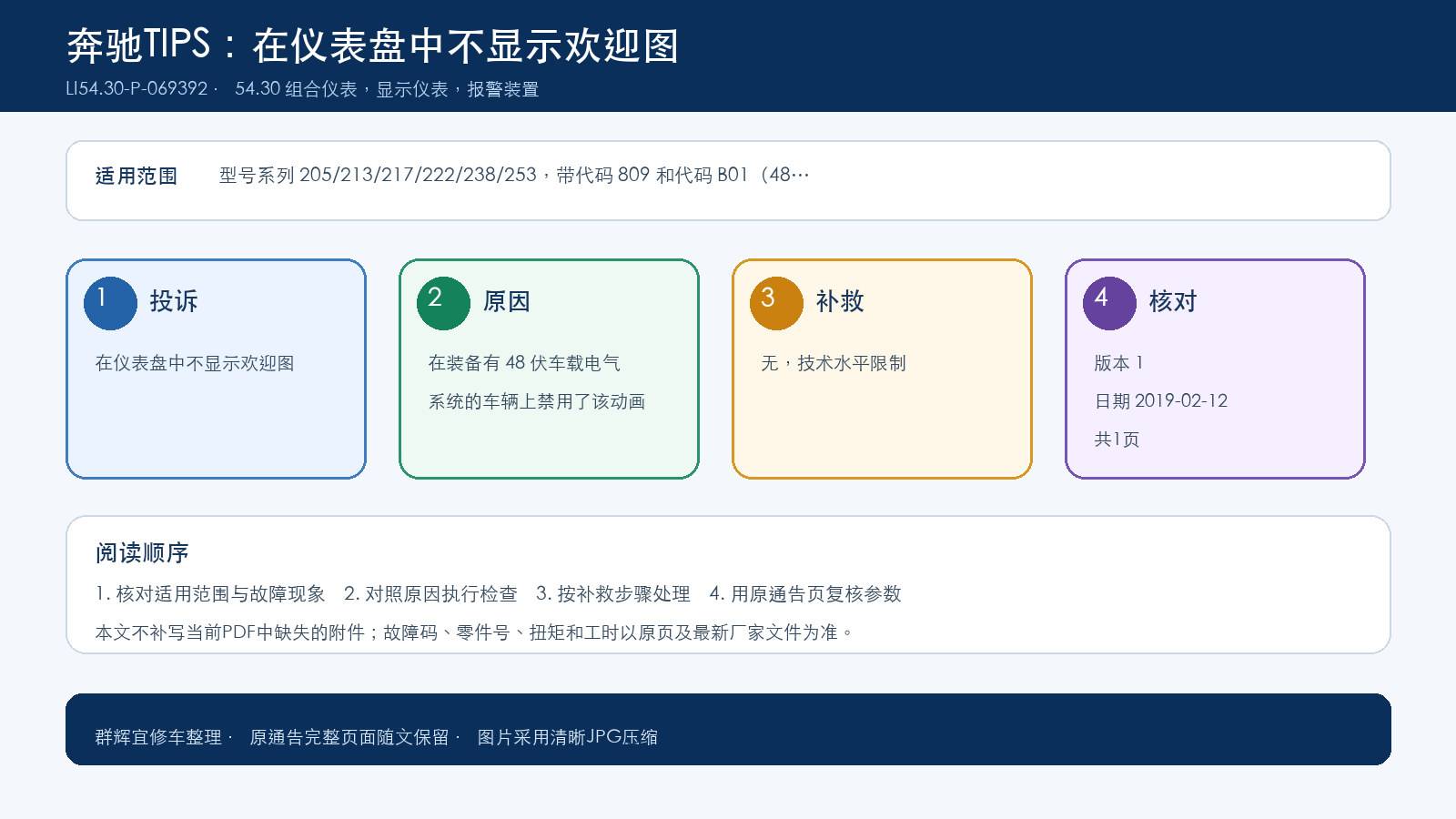 奔驰TIPS：在仪表盘中不显示欢迎图

LI54.30-P-069392 · 54.30 组合仪表，显示仪表，报警装置

适用范围 型号系列 205/213/217/222/238/253，带代码 809 和代码 B01（48…

1 投诉

在仪表盘中不显示欢迎图

2 原因

在装备有 48 伏车载电气系统的车辆上禁用了该动画

3 补救

无，技术水平限制

4 核对

版本 1

日期 2019-02-12

共1页

阅读顺序

1. 核对适用范围与故障现象 2. 对照原因执行检查 3. 按补救步骤处理 4. 用原通告页复核参数

本文不补写当前PDF中缺失的附件；故障码、零件号、扭矩和工时以原页及最新厂家文件为准。

群辉宜修车整理 · 原通告完整页面随文保留 · 图片采用清晰JPG压缩