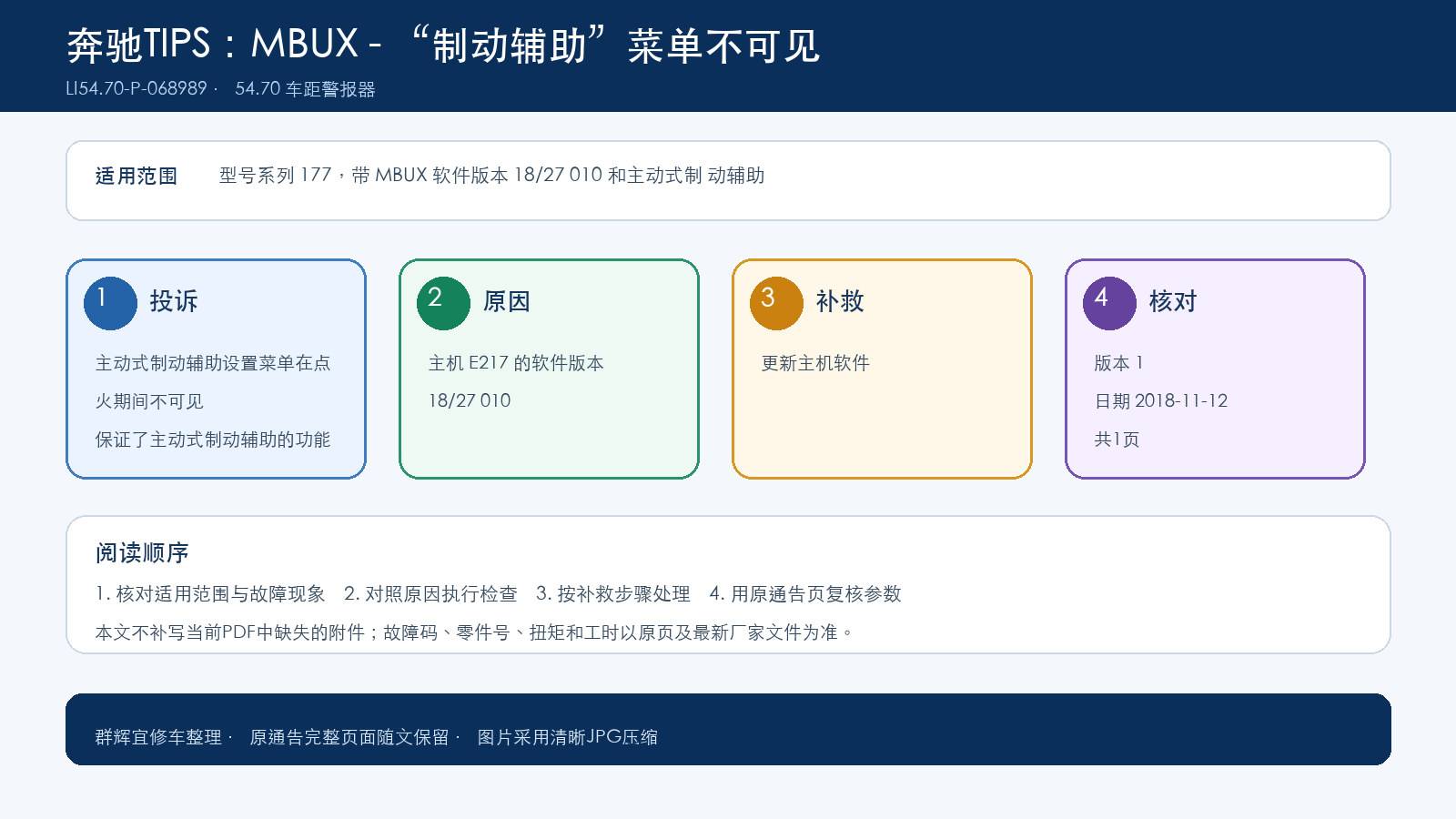 奔驰TIPS：MBUX - “制动辅助”菜单不可见
LI54.70-P-068989 · 54.70 车距警报器

适用范围　型号系列 177，带 MBUX 软件版本 18/27 010 和主动式制 动辅助

1 投诉
主动式制动辅助设置菜单在点火期间不可见
保证了主动式制动辅助的功能

2 原因
主机 E217 的软件版本 18/27 010

3 补救
更新主机软件

4 核对
版本 1
日期 2018-11-12
共1页

阅读顺序
1. 核对适用范围与故障现象　2. 对照原因执行检查　3. 按补救步骤处理　4. 用原通告页复核参数
本文不补写当前PDF中缺失的附件；故障码、零件号、扭矩和工时以原页及最新厂家文件为准。

群辉宜修车整理 · 原通告完整页面随文保留 · 图片采用清晰JPG压缩