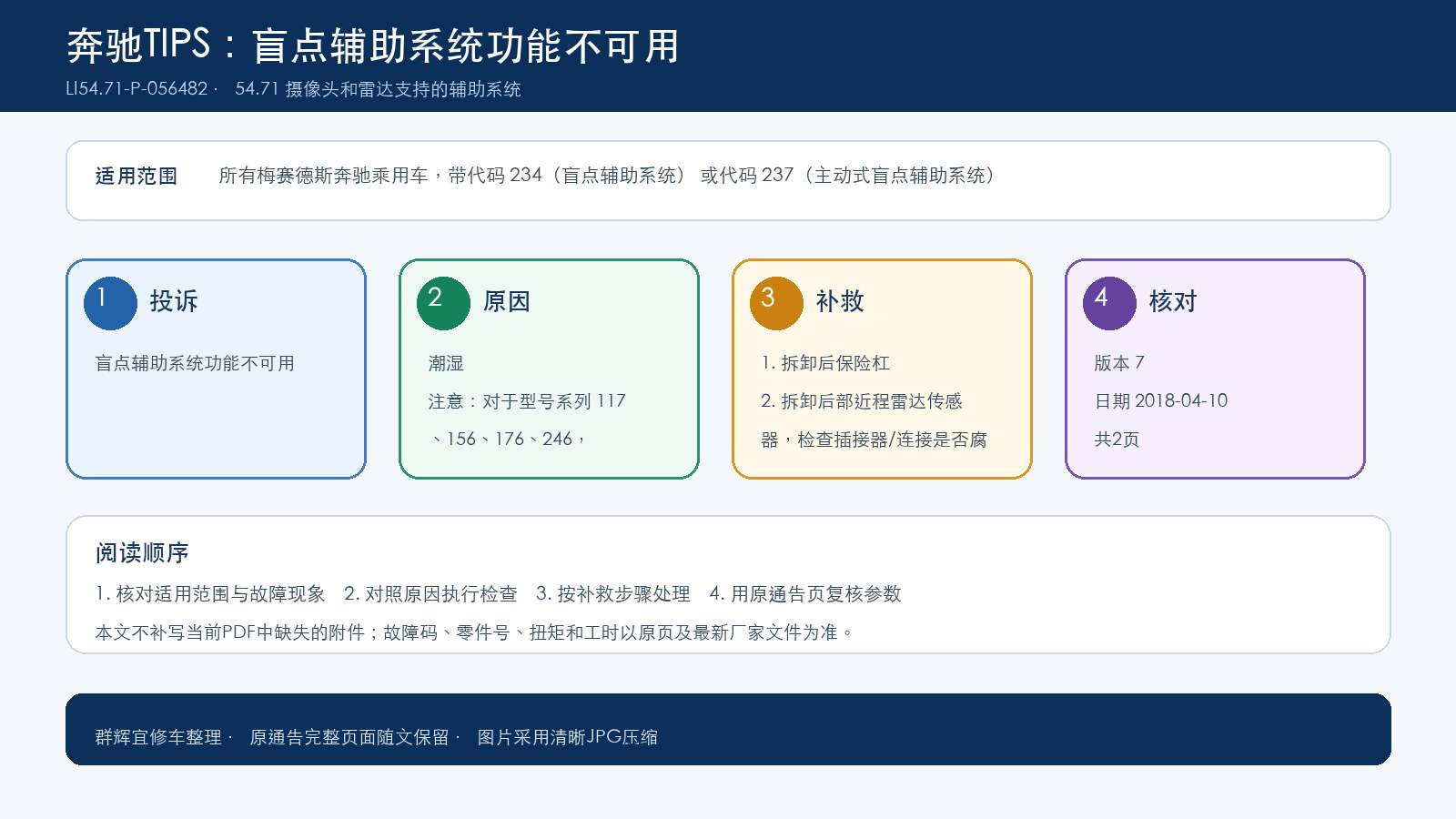 奔驰TIPS：盲点辅助系统功能不可用

LI54.71-P-056482 · 54.71 摄像头和雷达支持的辅助系统

适用范围 所有梅赛德斯奔驰乘用车，带代码 234（盲点辅助系统） 或代码 237（主动式盲点辅助系统）

1 投诉

盲点辅助系统功能不可用

2 原因

潮湿

注意：对于型号系列 117、156、176、246，

3 补救

1. 拆卸后保险杠

2. 拆卸后部近程雷达传感器，检查插接器/连接是否腐

4 核对

版本 7

日期 2018-04-10

共2页

阅读顺序

1. 核对适用范围与故障现象 2. 对照原因执行检查 3. 按补救步骤处理 4. 用原通告页复核参数

本文不补写当前PDF中缺失的附件；故障码、零件号、扭矩和工时以原页及最新厂家文件为准。

群辉宜修车整理 · 原通告完整页面随文保留 · 图片采用清晰JPG压缩