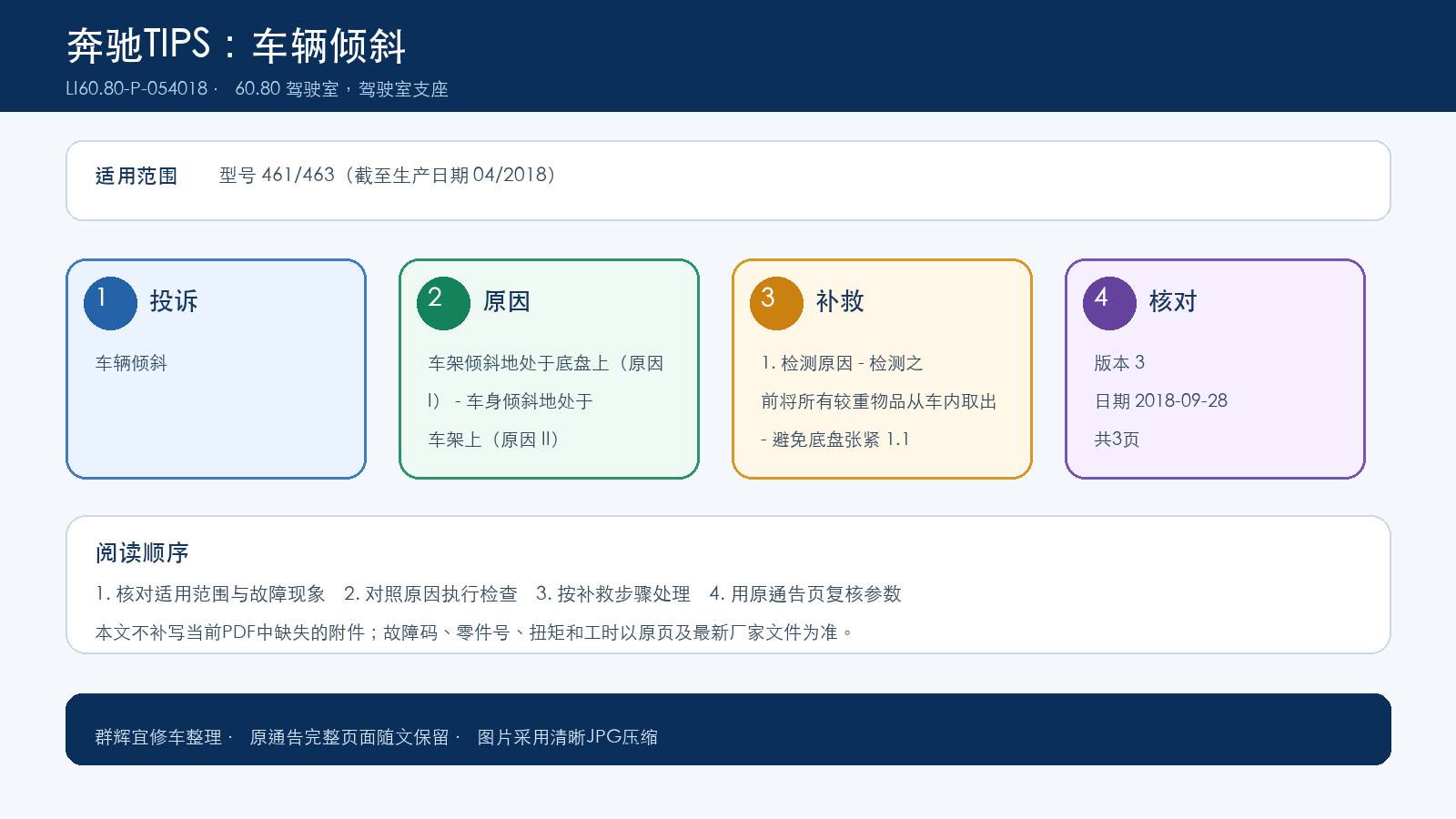 奔驰TIPS：车辆倾斜
LI60.80-P-054018 · 60.80 驾驶室，驾驶室支座

适用范围 型号 461/463（截至生产日期 04/2018）

1 投诉
车辆倾斜

2 原因
车架倾斜地处于底盘上（原因 I） - 车身倾斜地处于车架上（原因 II）

3 补救
1. 检测原因 - 检测之前将所有较重物品从车内取出 - 避免底盘张紧 1.1

4 核对
版本 3
日期 2018-09-28
共3页

阅读顺序
1. 核对适用范围与故障现象 2. 对照原因执行检查 3. 按补救步骤处理 4. 用原通告页复核参数
本文不补写当前PDF中缺失的附件；故障码、零件号、扭矩和工时以原页及最新厂家文件为准。

群辉宜修车整理 · 原通告完整页面随文保留 · 图片采用清晰JPG压缩