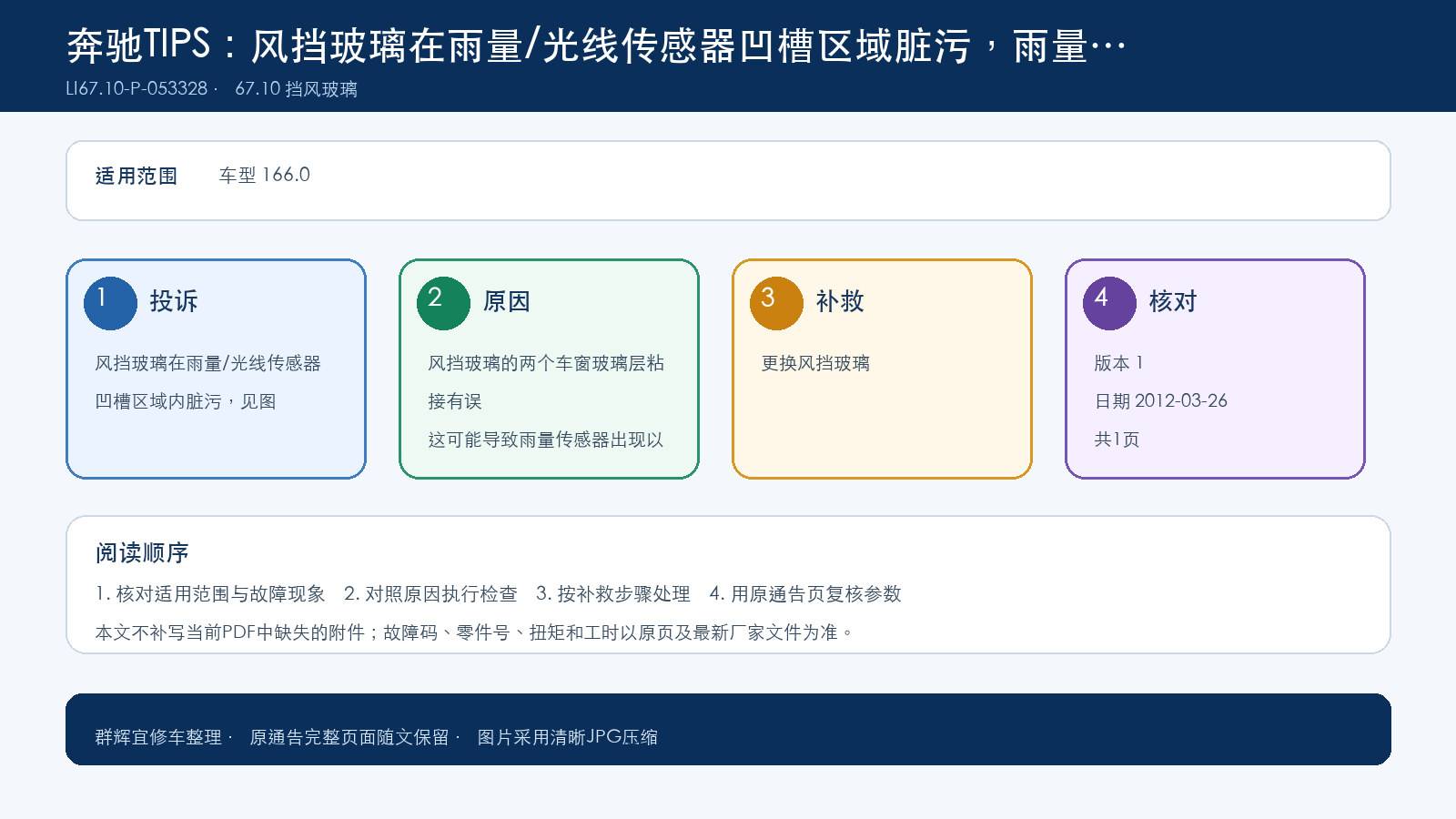 奔驰TIPS：风挡玻璃在雨量/光线传感器凹槽区域脏污，雨量…
LI67.10-P-053328 · 67.10 挡风玻璃

适用范围 车型 166.0

1 投诉
风挡玻璃在雨量/光线传感器凹槽区域内脏污，见图

2 原因
风挡玻璃的两个车窗玻璃层粘接有误
这可能导致雨量传感器出现以

3 补救
更换风挡玻璃

4 核对
版本 1
日期 2012-03-26
共1页

阅读顺序
1. 核对适用范围与故障现象 2. 对照原因执行检查 3. 按补救步骤处理 4. 用原通告页复核参数
本文不补写当前PDF中缺失的附件；故障码、零件号、扭矩和工时以原页及最新厂家文件为准。

群辉宜修车整理 · 原通告完整页面随文保留 · 图片采用清晰JPG压缩