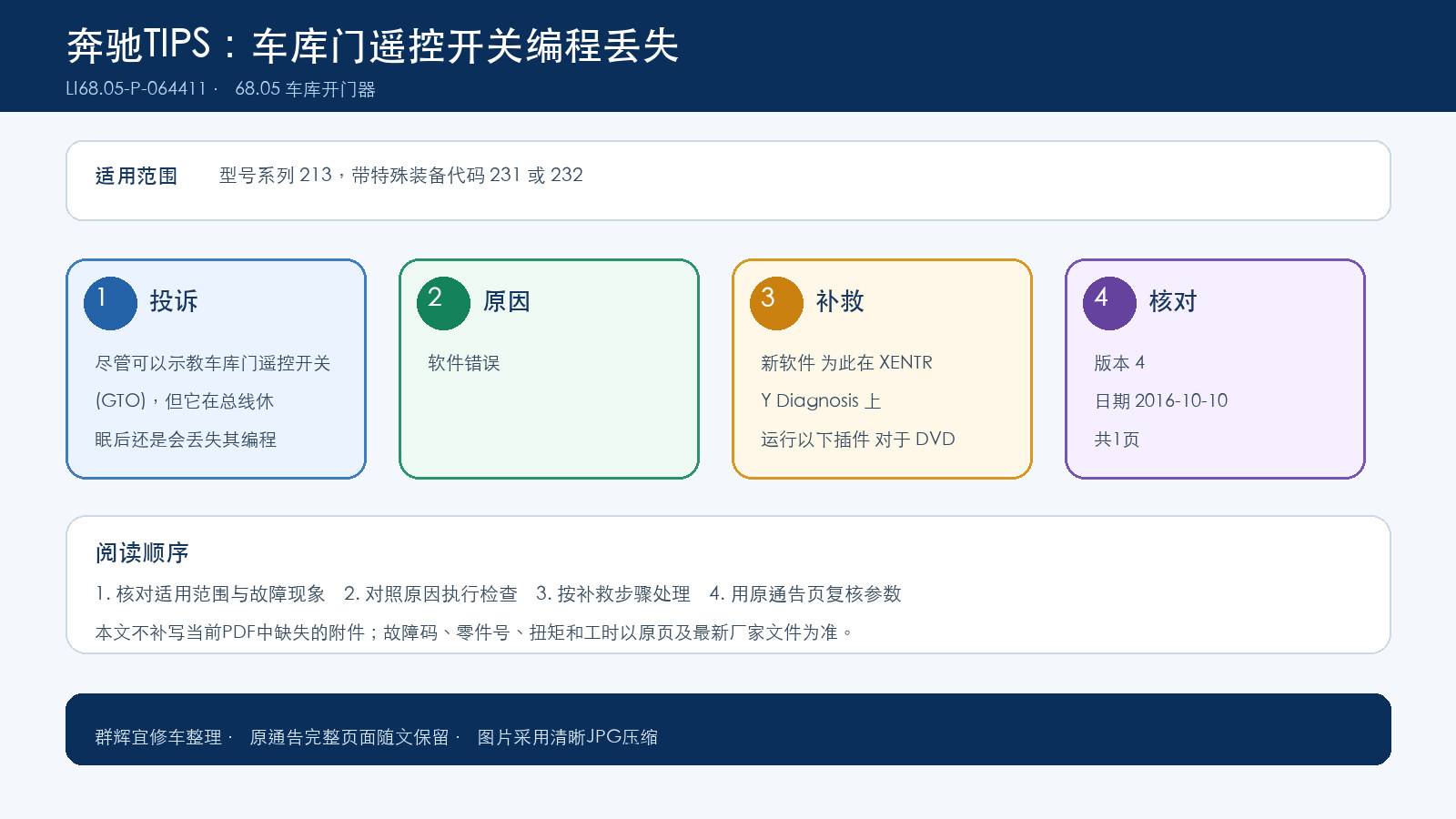 奔驰TIPS：车库门遥控开关编程丢失

LI68.05-P-064411 · 68.05 车库开门器

适用范围 型号系列 213，带特殊装备代码 231 或 232

1 投诉

尽管可以示教车库门遥控开关 (GTO)，但它在总线休眠后还是会丢失其编程

2 原因

软件错误

3 补救

新软件 为此在 XENTR Y Diagnosis 上 运行以下插件 对于 DVD

4 核对

版本 4

日期 2016-10-10

共1页

阅读顺序

1. 核对适用范围与故障现象 2. 对照原因执行检查 3. 按补救步骤处理 4. 用原通告页复核参数

本文不补写当前PDF中缺失的附件；故障码、零件号、扭矩和工时以原页及最新厂家文件为准。

群辉宜修车整理 · 原通告完整页面随文保留 · 图片采用清晰JPG压缩