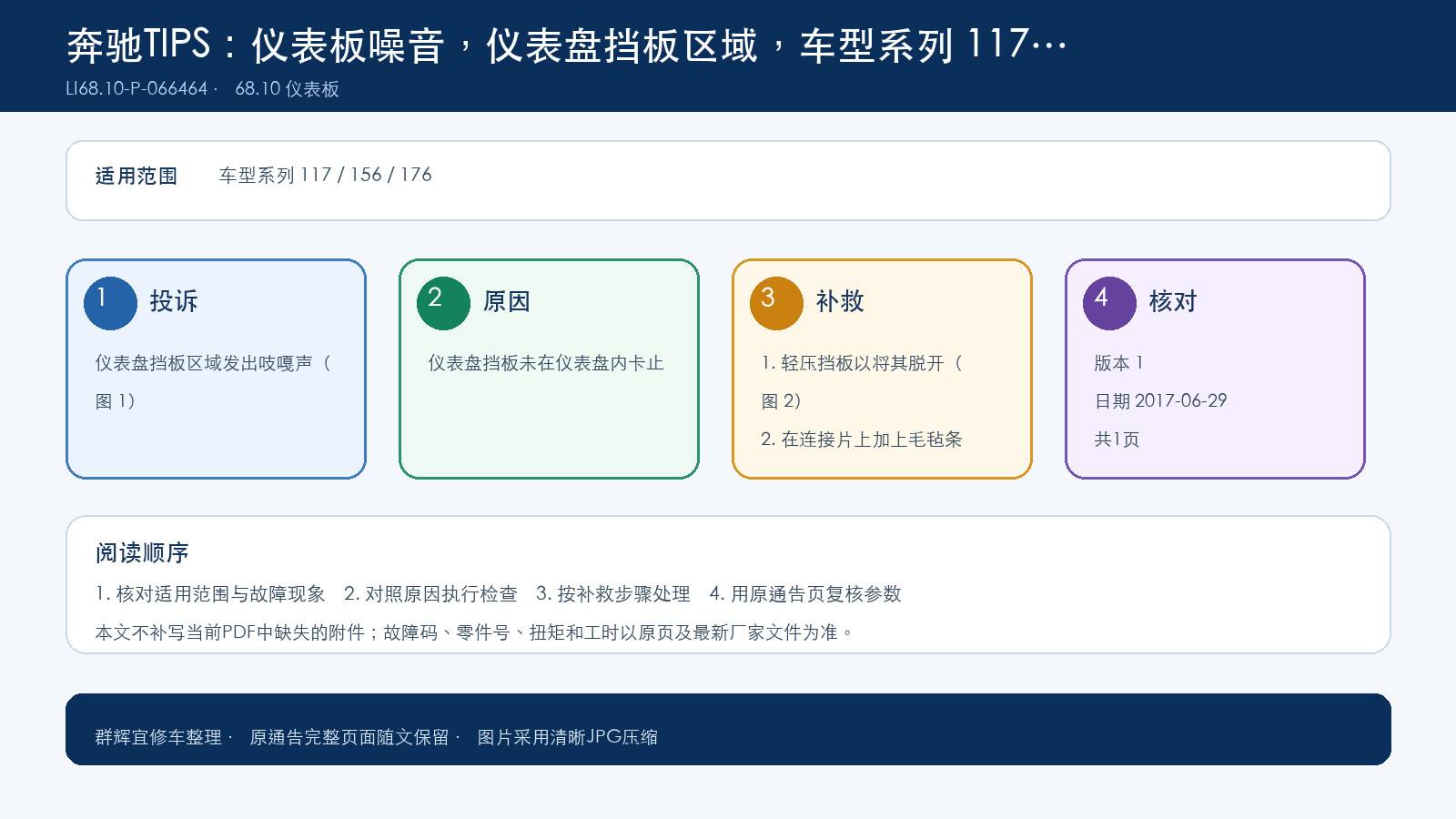 奔驰TIPS：仪表板噪音，仪表盘挡板区域，车型系列 117…
LI68.10-P-066464 · 68.10 仪表板

适用范围 车型系列 117 / 156 / 176

1 投诉
仪表盘挡板区域发出吱嘎声（图 1）

2 原因
仪表盘挡板未在仪表盘内卡止

3 补救
1. 轻压挡板以将其脱开（图 2）
2. 在连接片上加上毛毡条

4 核对
版本 1
日期 2017-06-29
共1页

阅读顺序
1. 核对适用范围与故障现象 2. 对照原因执行检查 3. 按补救步骤处理 4. 用原通告页复核参数
本文不补写当前PDF中缺失的附件；故障码、零件号、扭矩和工时以原页及最新厂家文件为准。

群辉宜修车整理 · 原通告完整页面随文保留 · 图片采用清晰JPG压缩