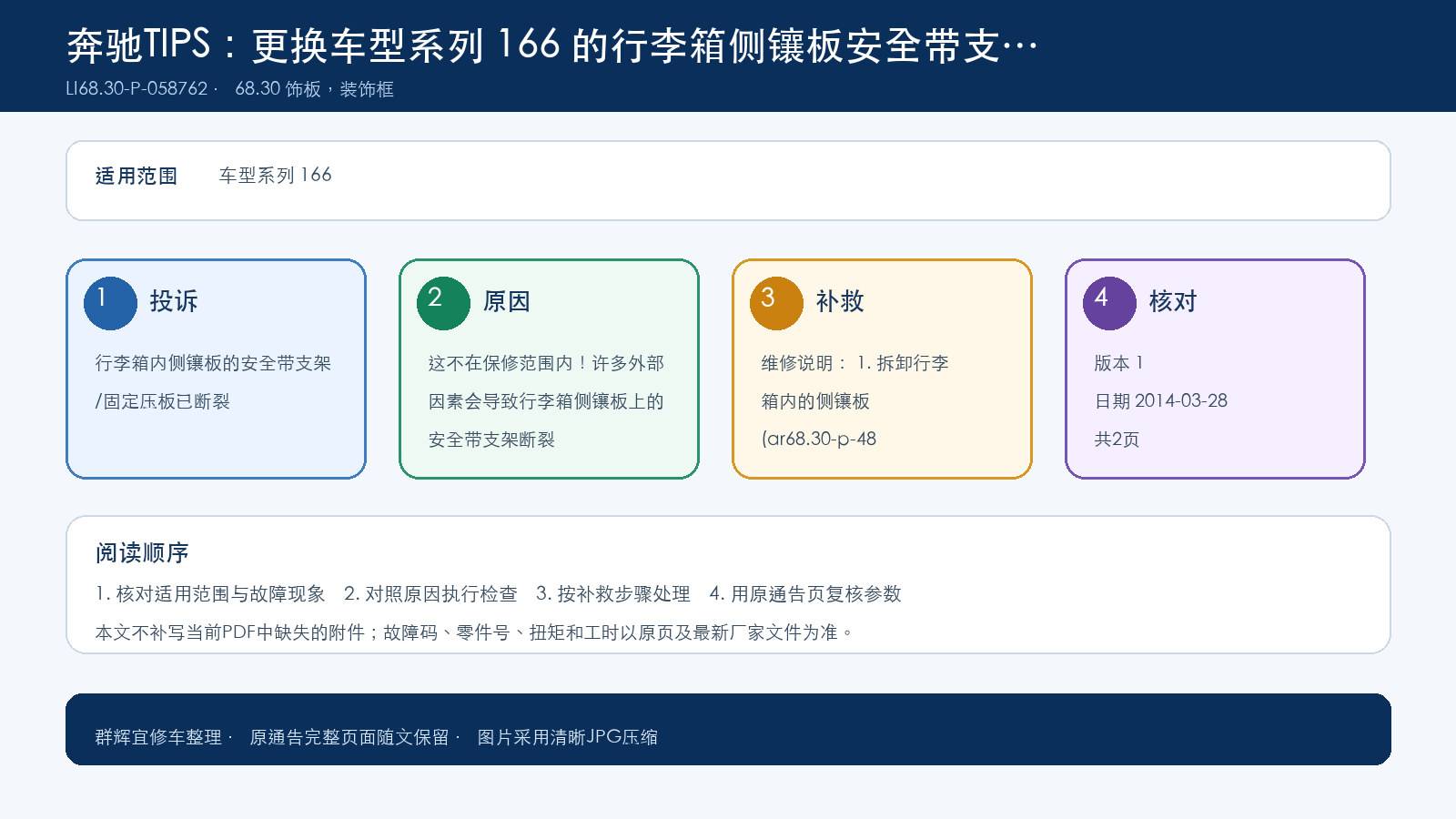 奔驰TIPS：更换车型系列 166 的行李箱侧镶板安全带支…

LI68.30-P-058762 · 68.30 饰板，装饰框

适用范围 车型系列 166

1 投诉

行李箱内侧镶板的安全带支架/固定压板已断裂

2 原因

这不在保修范围内！许多外部因素会导致行李箱侧镶板上的安全带支架断裂

3 补救

维修说明： 1. 拆卸行李箱内的侧镶板 (ar68.30-p-48

4 核对

版本 1

日期 2014-03-28

共2页

阅读顺序

1. 核对适用范围与故障现象 2. 对照原因执行检查 3. 按补救步骤处理 4. 用原通告页复核参数

本文不补写当前PDF中缺失的附件；故障码、零件号、扭矩和工时以原页及最新厂家文件为准。

群辉宜修车整理 · 原通告完整页面随文保留 · 图片采用清晰JPG压缩