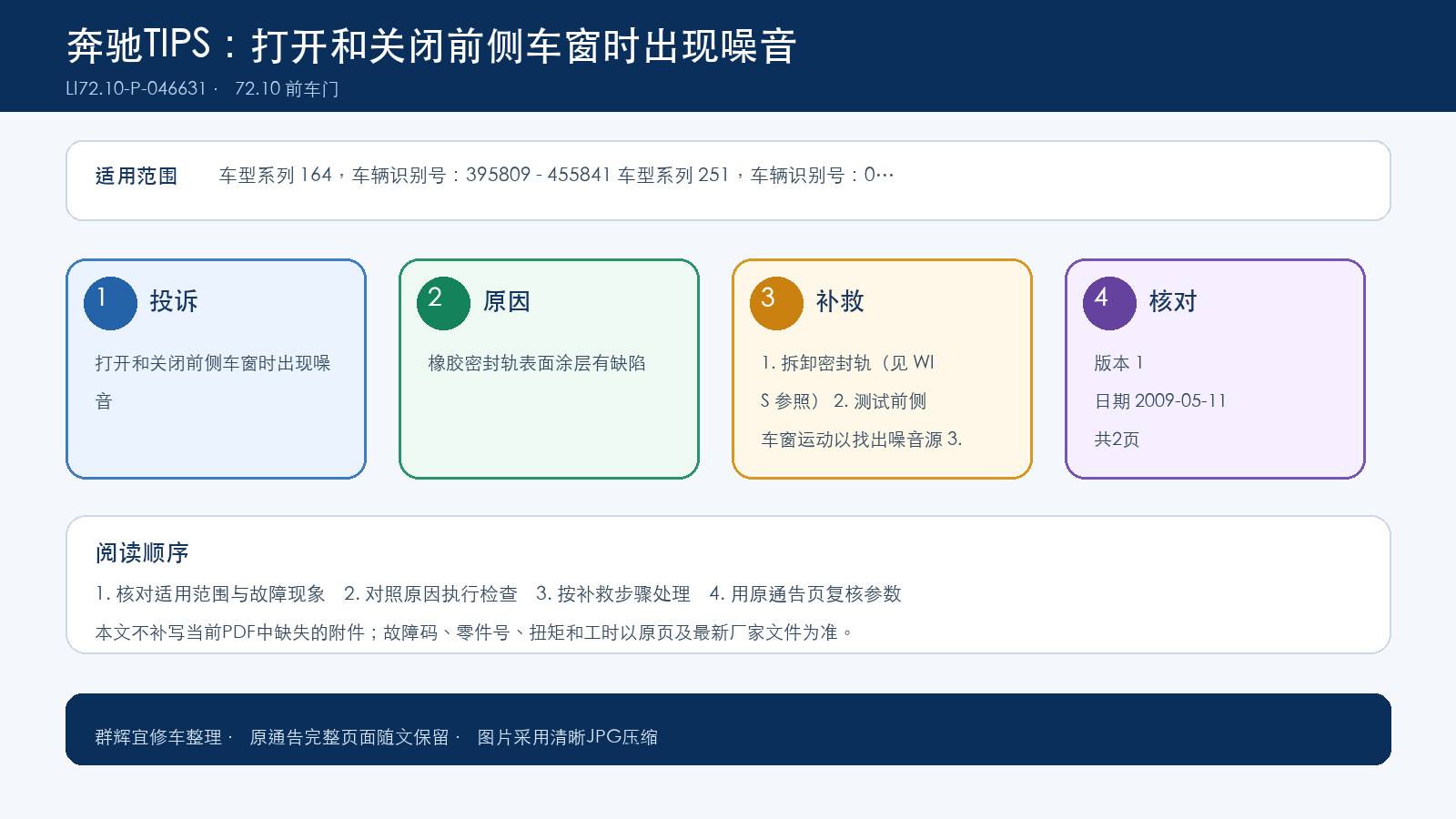 奔驰TIPS：打开和关闭前侧车窗时出现噪音

LI72.10-P-046631 · 72.10 前车门

适用范围 车型系列 164，车辆识别号：395809 - 455841 车型系列 251，车辆识别号：0…

1 投诉

打开和关闭前侧车窗时出现噪音

2 原因

橡胶密封轨表面涂层有缺陷

3 补救

1. 拆卸密封轨（见 WIS 参照） 2. 测试前侧车窗运动以找出噪音源 3.

4 核对

版本 1

日期 2009-05-11

共2页

阅读顺序

1. 核对适用范围与故障现象 2. 对照原因执行检查 3. 按补救步骤处理 4. 用原通告页复核参数

本文不补写当前PDF中缺失的附件；故障码、零件号、扭矩和工时以原页及最新厂家文件为准。

群辉宜修车整理 · 原通告完整页面随文保留 · 图片采用清晰JPG压缩