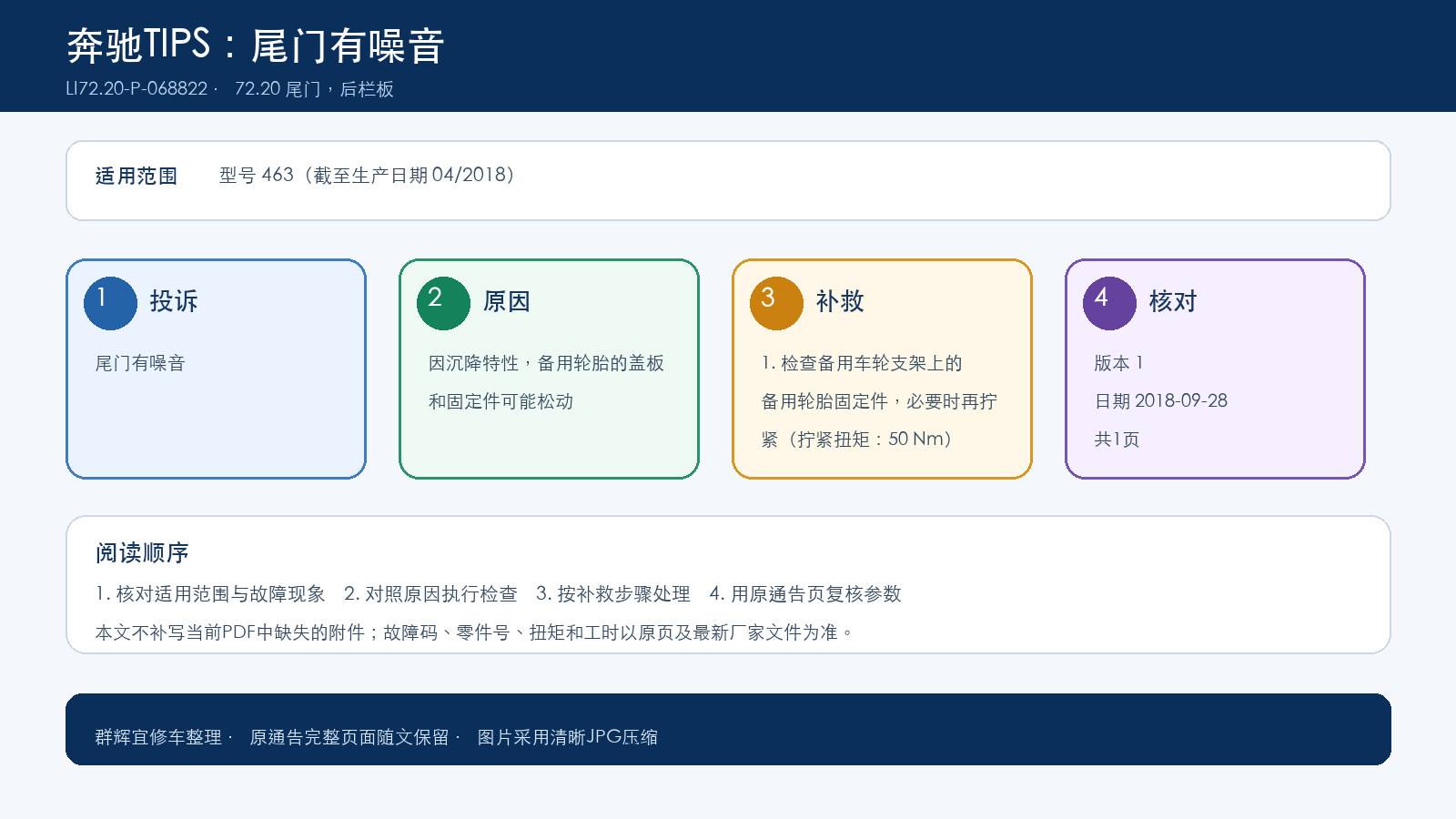 奔驰TIPS：尾门有噪音

LI72.20-P-068822 · 72.20 尾门，后栏板

适用范围 型号 463（截至生产日期 04/2018）

1 投诉

尾门有噪音

2 原因

因沉降特性，备用轮胎的盖板和固定件可能松动

3 补救

1. 检查备用车轮支架上的备用轮胎固定件，必要时再拧紧（拧紧扭矩：50 Nm）

4 核对

版本 1

日期 2018-09-28

共1页

阅读顺序

1. 核对适用范围与故障现象 2. 对照原因执行检查 3. 按补救步骤处理 4. 用原通告页复核参数

本文不补写当前PDF中缺失的附件；故障码、零件号、扭矩和工时以原页及最新厂家文件为准。

群辉宜修车整理 · 原通告完整页面随文保留 · 图片采用清晰JPG压缩