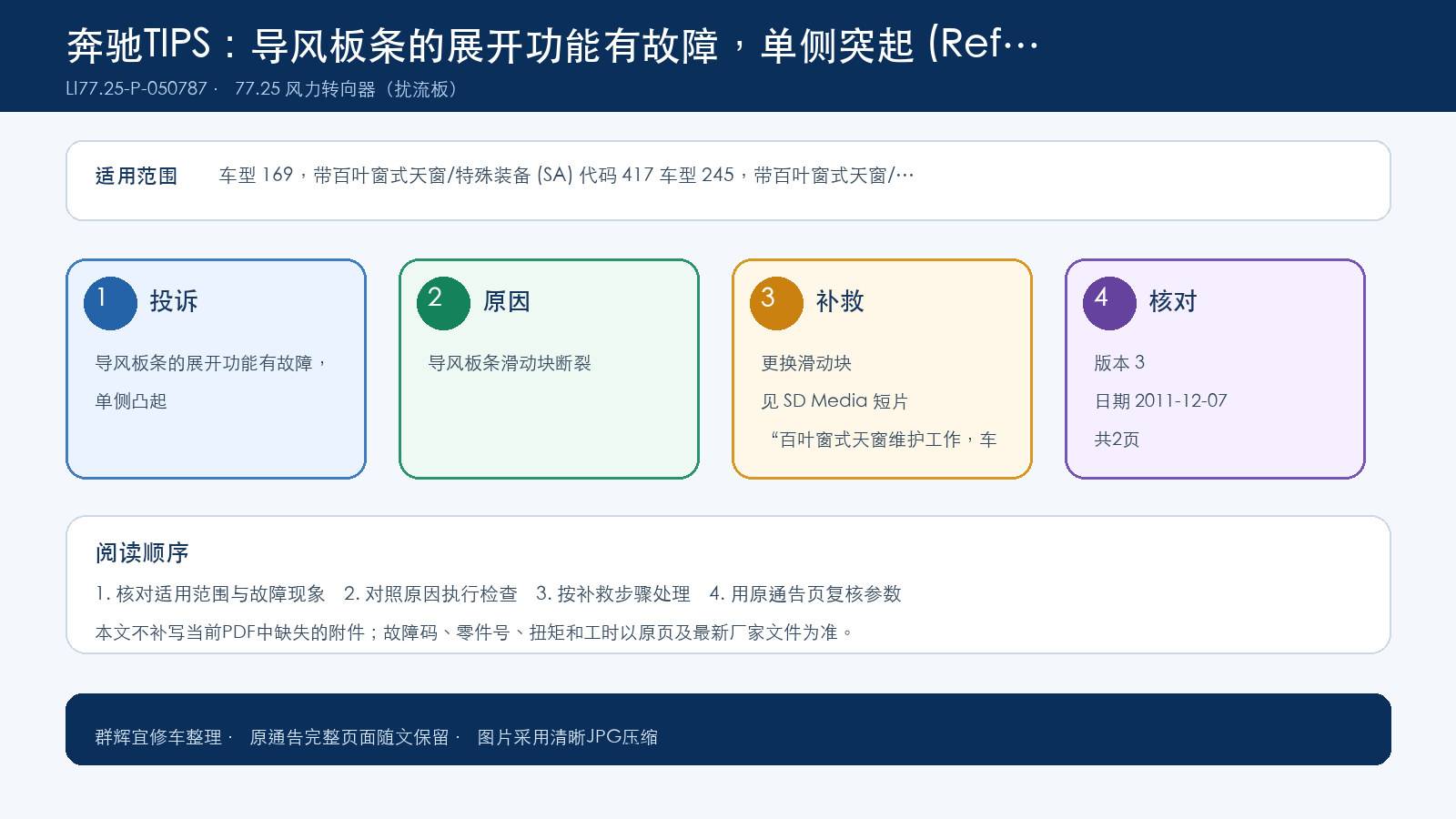 奔驰TIPS：导风板条的展开功能有故障，单侧突起 (Ref…

LI77.25-P-050787 · 77.25 风力转向器（扰流板）

适用范围 车型 169，带百叶窗式天窗/特殊装备 (SA) 代码 417 车型 245，带百叶窗式天窗/…

1 投诉

导风板条的展开功能有故障，单侧凸起

2 原因

导风板条滑动块断裂

3 补救

更换滑动块

见 SD Media 短片

“百叶窗式天窗维护工作，车

4 核对

版本 3

日期 2011-12-07

共2页

阅读顺序

1. 核对适用范围与故障现象 2. 对照原因执行检查 3. 按补救步骤处理 4. 用原通告页复核参数

本文不补写当前PDF中缺失的附件；故障码、零件号、扭矩和工时以原页及最新厂家文件为准。

群辉宜修车整理 · 原通告完整页面随文保留 · 图片采用清晰JPG压缩