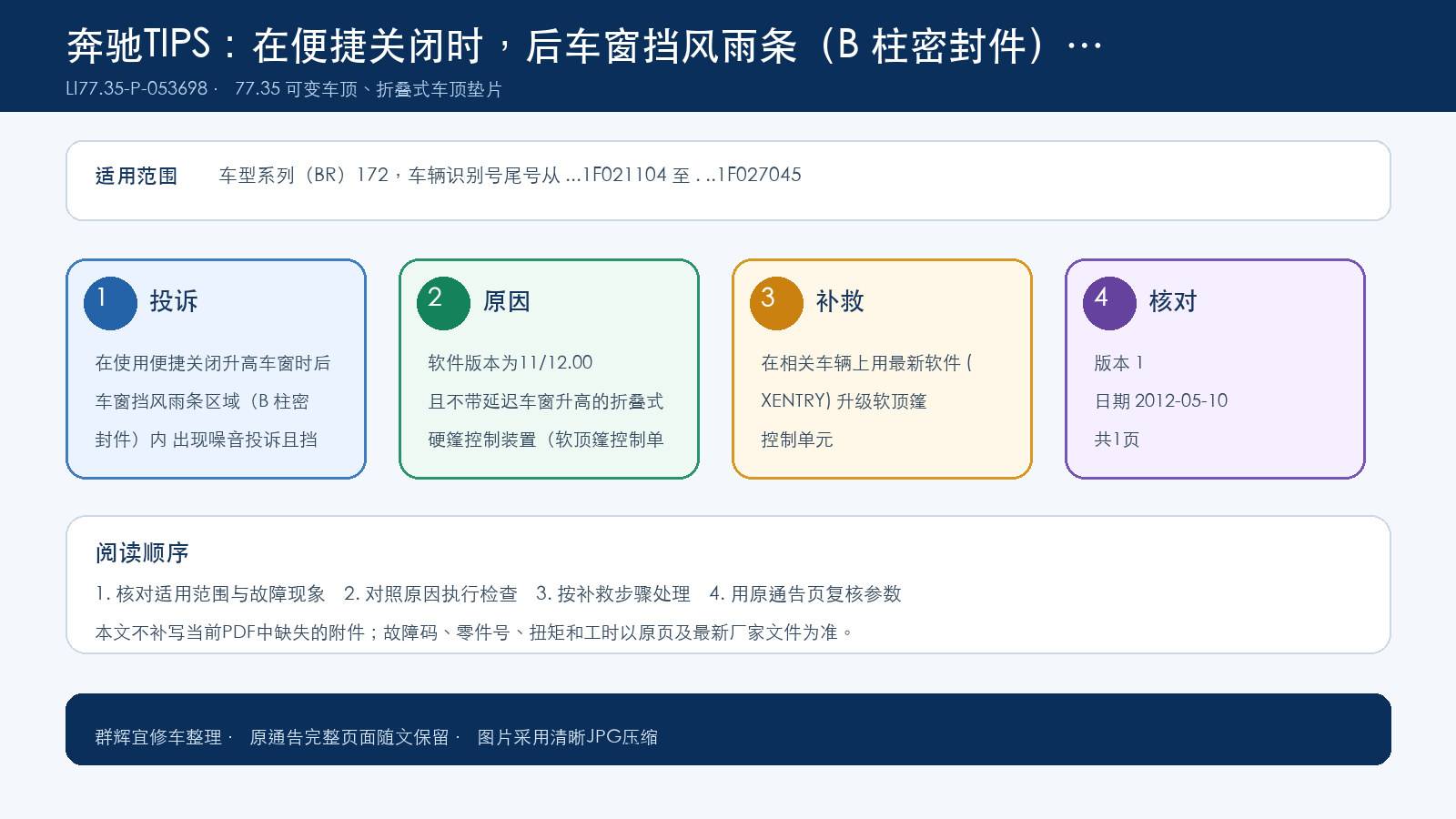 奔驰TIPS：在便捷关闭时，后车窗挡风雨条（B 柱密封件）…
LI77.35-P-053698 · 77.35 可变车顶、折叠式车顶垫片

适用范围 车型系列（BR）172，车辆识别号尾号从 ...1F021104 至 . ..1F027045

1 投诉
在使用便捷关闭升高车窗时后车窗挡风雨条区域（B 柱密封件）内 出现噪音投诉且挡

2 原因
软件版本为11/12.00 且不带延迟车窗升高的折叠式硬篷控制装置（软顶篷控制单

3 补救
在相关车辆上用最新软件 ( XENTRY) 升级软顶篷控制单元

4 核对
版本 1
日期 2012-05-10
共1页

阅读顺序
1. 核对适用范围与故障现象 2. 对照原因执行检查 3. 按补救步骤处理 4. 用原通告页复核参数
本文不补写当前PDF中缺失的附件；故障码、零件号、扭矩和工时以原页及最新厂家文件为准。

群辉宜修车整理 · 原通告完整页面随文保留 · 图片采用清晰JPG压缩