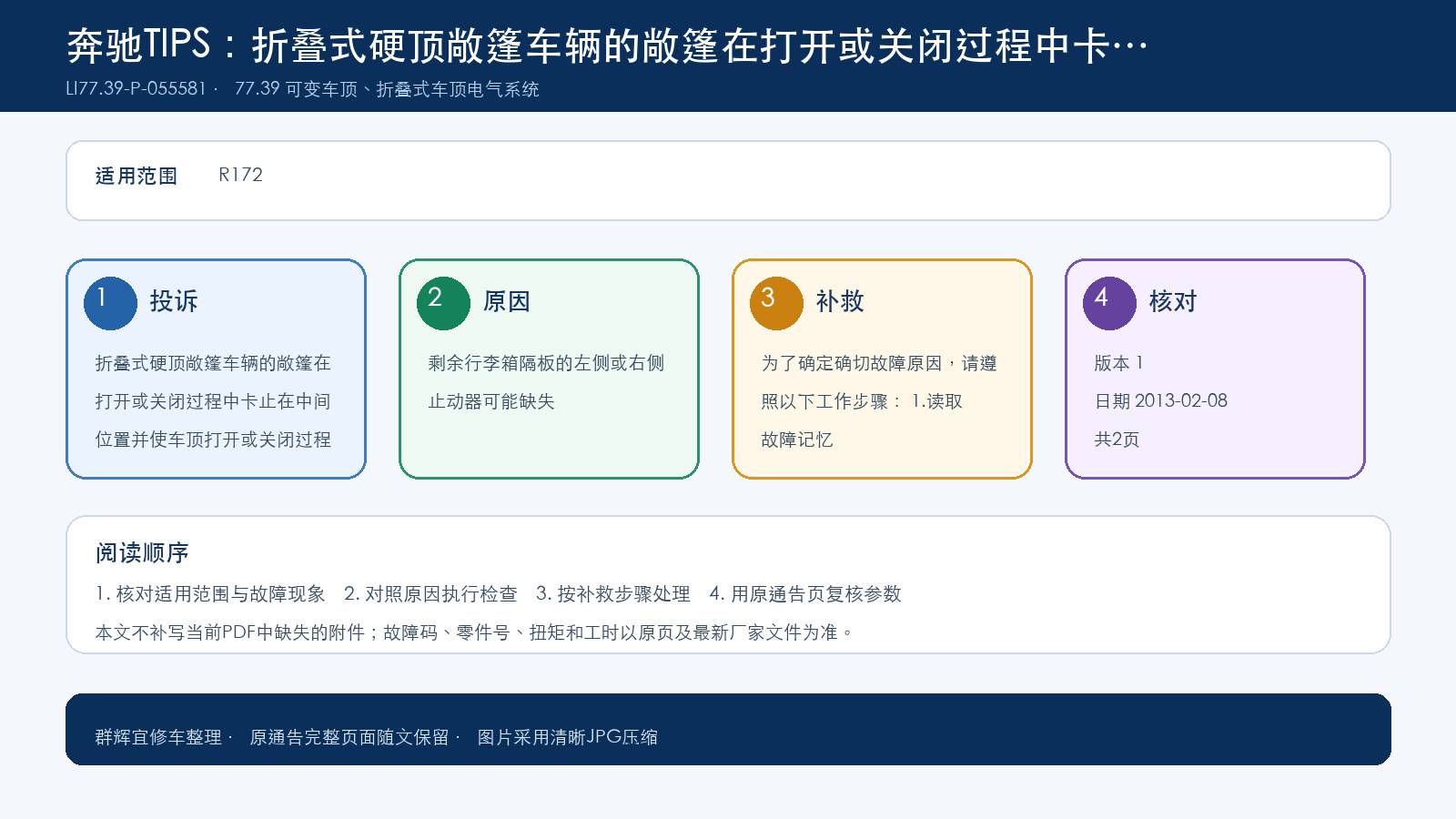 奔驰TIPS：折叠式硬顶敞篷车辆的敞篷在打开或关闭过程中卡…
LI77.39-P-055581 · 77.39 可变车顶、折叠式车顶电气系统

适用范围 R172

1 投诉
折叠式硬顶敞篷车辆的敞篷在打开或关闭过程中卡止在中间位置并使车顶打开或关闭过程

2 原因
剩余行李箱隔板的左侧或右侧止动器可能缺失

3 补救
为了确定确切故障原因，请遵照以下工作步骤： 1.读取故障记忆

4 核对
版本 1
日期 2013-02-08
共2页

阅读顺序
1. 核对适用范围与故障现象 2. 对照原因执行检查 3. 按补救步骤处理 4. 用原通告页复核参数
本文不补写当前PDF中缺失的附件；故障码、零件号、扭矩和工时以原页及最新厂家文件为准。

群辉宜修车整理 · 原通告完整页面随文保留 · 图片采用清晰JPG压缩