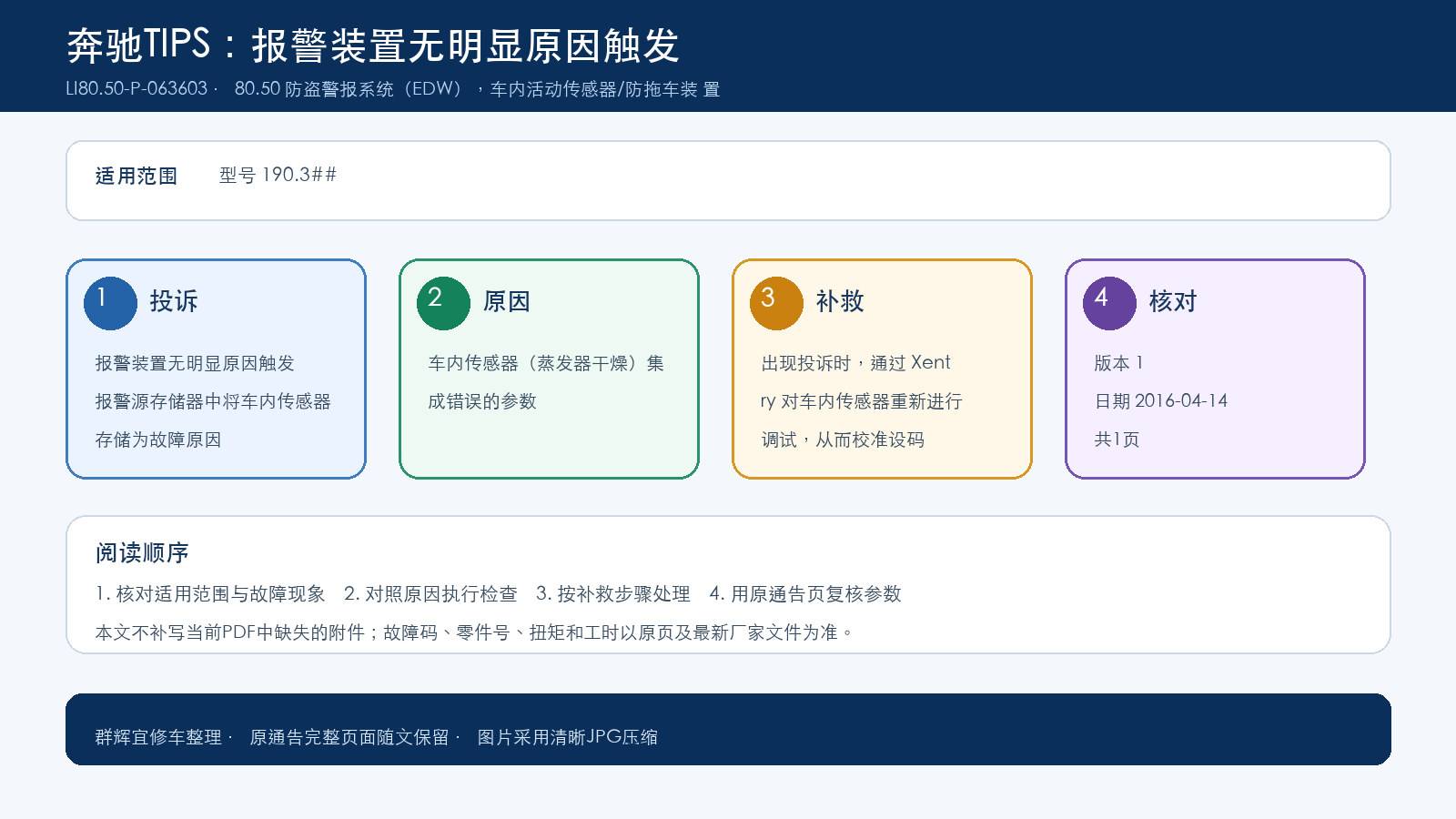 奔驰TIPS：报警装置无明显原因触发
LI80.50-P-063603 · 80.50 防盗警报系统（EDW），车内活动传感器/防拖车装 置

适用范围 型号 190.3##

1 投诉
报警装置无明显原因触发
报警源存储器中将车内传感器存储为故障原因

2 原因
车内传感器（蒸发器干燥）集成错误的参数

3 补救
出现投诉时，通过 Xentry 对车内传感器重新进行调试，从而校准设码

4 核对
版本 1
日期 2016-04-14
共1页

阅读顺序
1. 核对适用范围与故障现象 2. 对照原因执行检查 3. 按补救步骤处理 4. 用原通告页复核参数
本文不补写当前PDF中缺失的附件；故障码、零件号、扭矩和工时以原页及最新厂家文件为准。

群辉宜修车整理 · 原通告完整页面随文保留 · 图片采用清晰JPG压缩