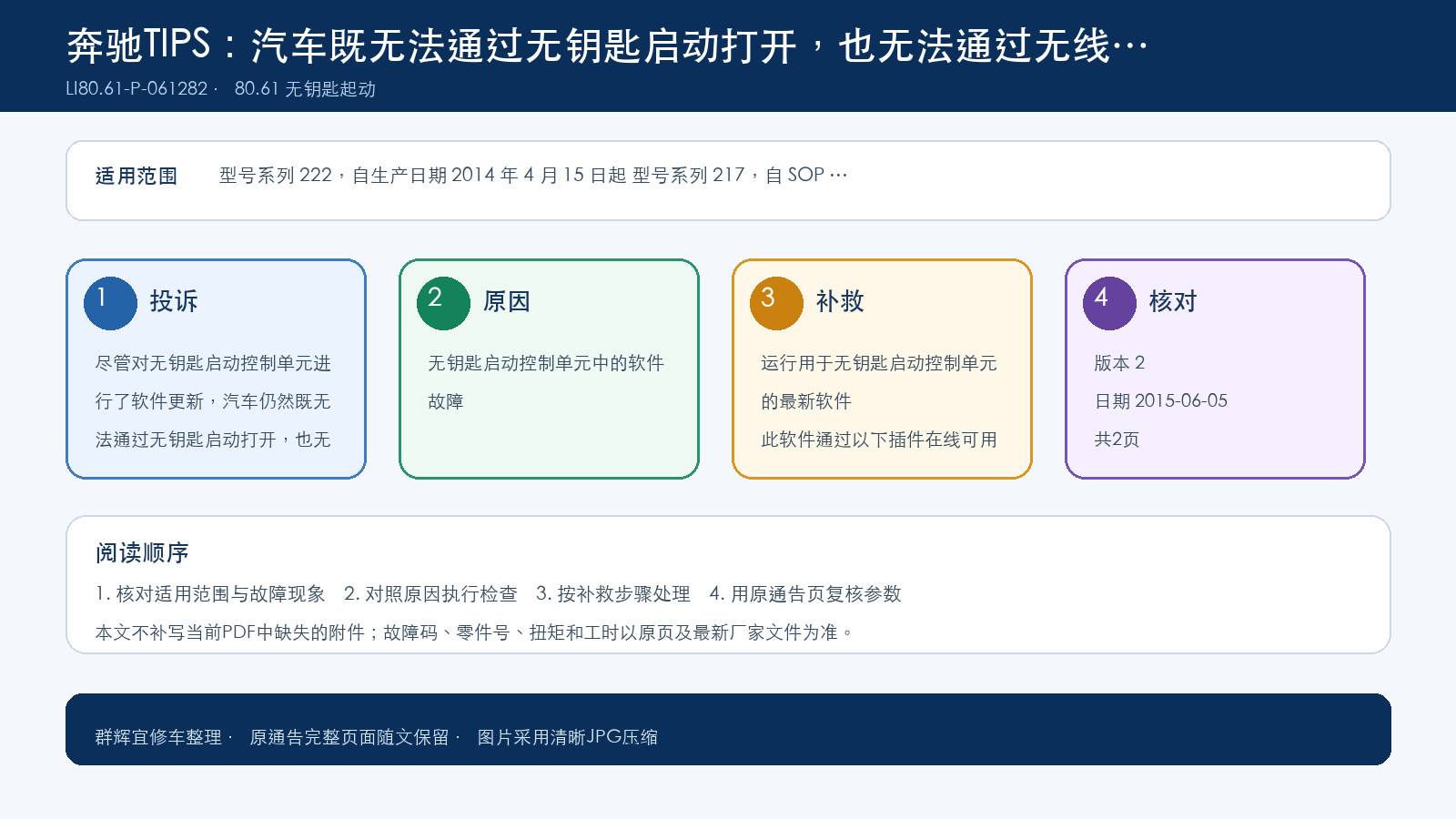 奔驰TIPS：汽车既无法通过无钥匙启动打开，也无法通过无线…

LI80.61-P-061282 · 80.61 无钥匙起动

适用范围

型号系列 222，自生产日期 2014 年 4 月 15 日起 型号系列 217，自 SOP …

1 投诉

尽管对无钥匙启动控制单元进行了软件更新，汽车仍然既无法通过无钥匙启动打开，也无

2 原因

无钥匙启动控制单元中的软件故障

3 补救

运行用于无钥匙启动控制单元的最新软件

此软件通过以下插件在线可用

4 核对

版本 2

日期 2015-06-05

共2页

阅读顺序

1. 核对适用范围与故障现象 2. 对照原因执行检查 3. 按补救步骤处理 4. 用原通告页复核参数

本文不补写当前PDF中缺失的附件；故障码、零件号、扭矩和工时以原页及最新厂家文件为准。

群辉宜修车整理 · 原通告完整页面随文保留 · 图片采用清晰JPG压缩