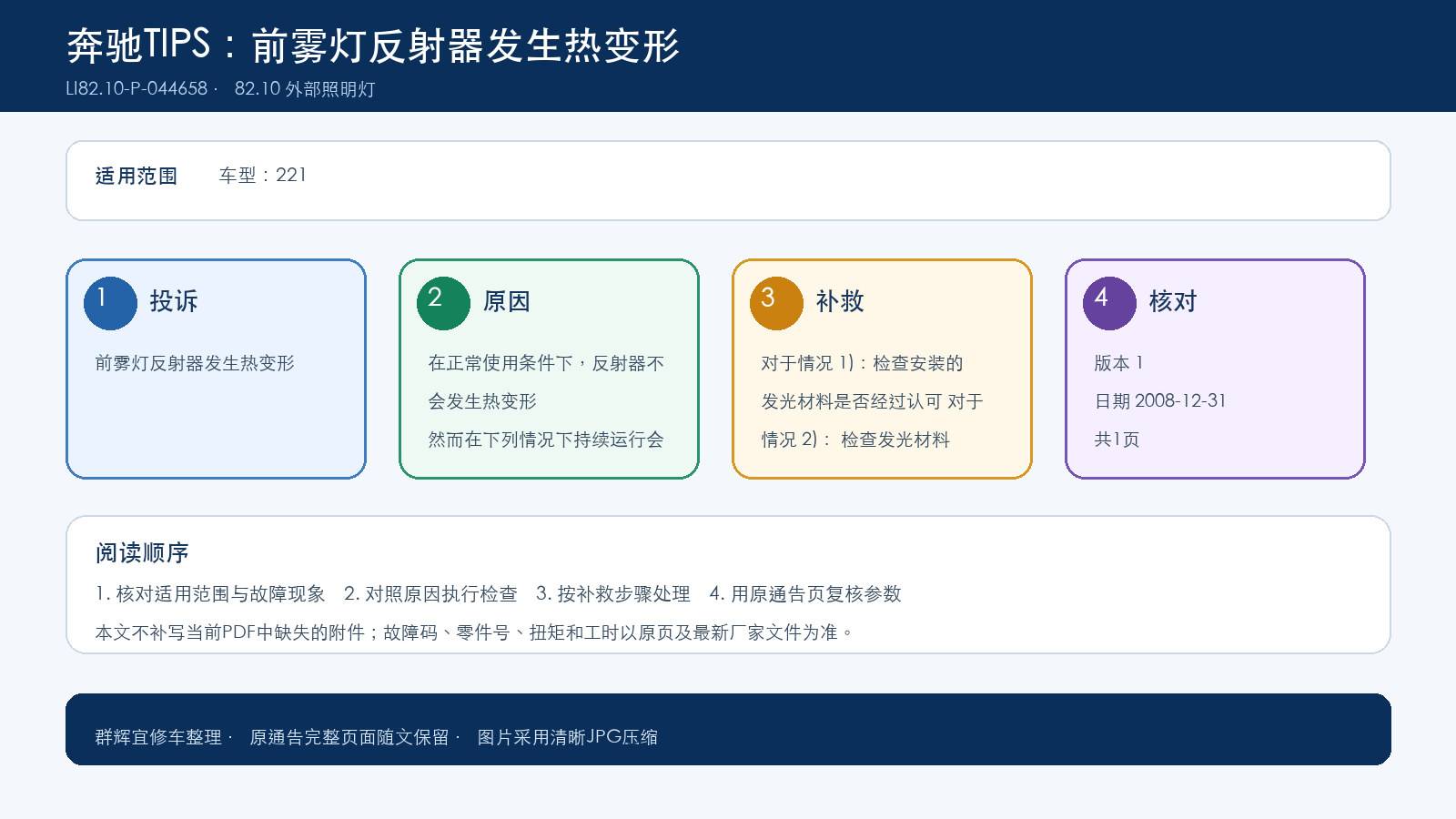 奔驰TIPS：前雾灯反射器发生热变形
LI82.10-P-044658 · 82.10 外部照明灯

适用范围 车型：221

1 投诉
前雾灯反射器发生热变形

2 原因
在正常使用条件下，反射器不会发生热变形
然而在下列情况下持续运行会

3 补救
对于情况 1)：检查安装的发光材料是否经过认可 对于情况 2)： 检查发光材料

4 核对
版本 1
日期 2008-12-31
共1页

阅读顺序
1. 核对适用范围与故障现象 2. 对照原因执行检查 3. 按补救步骤处理 4. 用原通告页复核参数
本文不补写当前PDF中缺失的附件；故障码、零件号、扭矩和工时以原页及最新厂家文件为准。

群辉宜修车整理 · 原通告完整页面随文保留 · 图片采用清晰JPG压缩