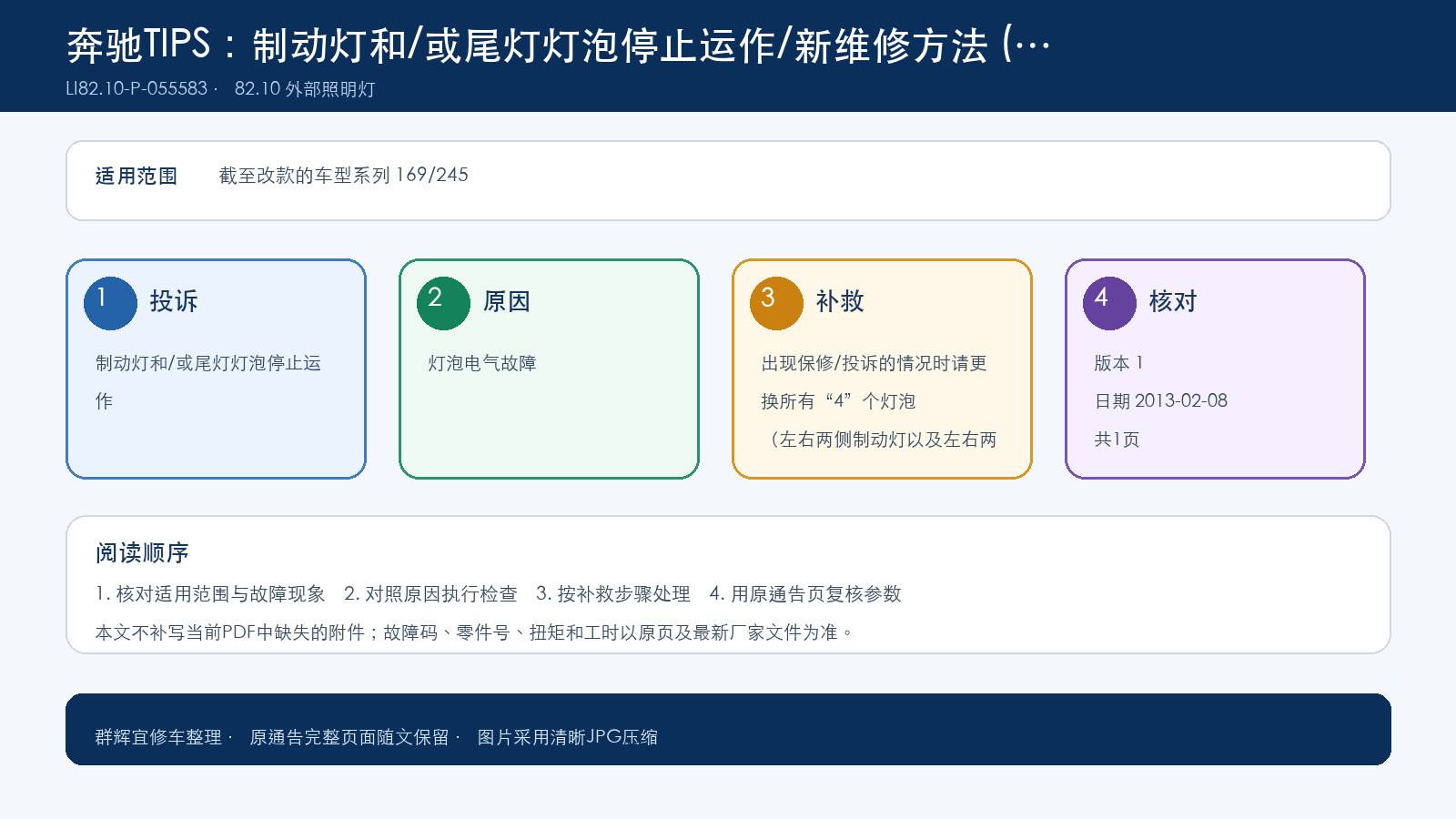 奔驰TIPS：制动灯和/或尾灯灯泡停止运作/新维修方法 (…

LI82.10-P-055583 · 82.10 外部照明灯

适用范围 截至改款的车型系列 169/245

1 投诉

制动灯和/或尾灯灯泡停止运作

2 原因

灯泡电气故障

3 补救

出现保修/投诉的情况时请更换所有“4”个灯泡（左右两侧制动灯以及左右两

4 核对

版本 1

日期 2013-02-08

共1页

阅读顺序

1. 核对适用范围与故障现象 2. 对照原因执行检查 3. 按补救步骤处理 4. 用原通告页复核参数

本文不补写当前PDF中缺失的附件；故障码、零件号、扭矩和工时以原页及最新厂家文件为准。

群辉宜修车整理 · 原通告完整页面随文保留 · 图片采用清晰JPG压缩