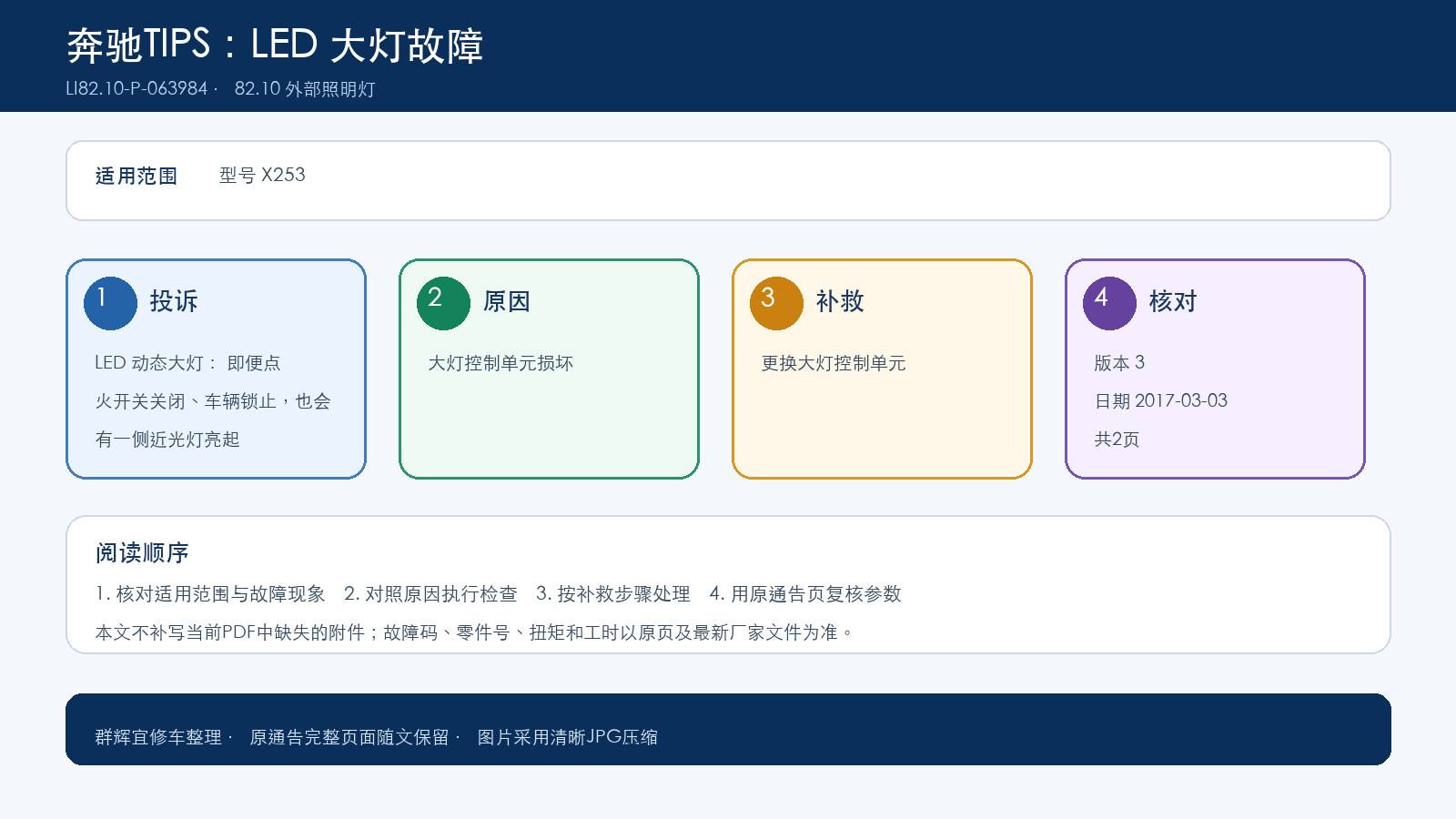 奔驰TIPS：LED 大灯故障
LI82.10-P-063984 · 82.10 外部照明灯

适用范围 型号 X253

1 投诉
LED 动态大灯： 即便点火开关关闭、车辆锁止，也会有一侧近光灯亮起

2 原因
大灯控制单元损坏

3 补救
更换大灯控制单元

4 核对
版本 3
日期 2017-03-03
共2页

阅读顺序
1. 核对适用范围与故障现象 2. 对照原因执行检查 3. 按补救步骤处理 4. 用原通告页复核参数
本文不补写当前PDF中缺失的附件；故障码、零件号、扭矩和工时以原页及最新厂家文件为准。

群辉宜修车整理 · 原通告完整页面随文保留 · 图片采用清晰JPG压缩