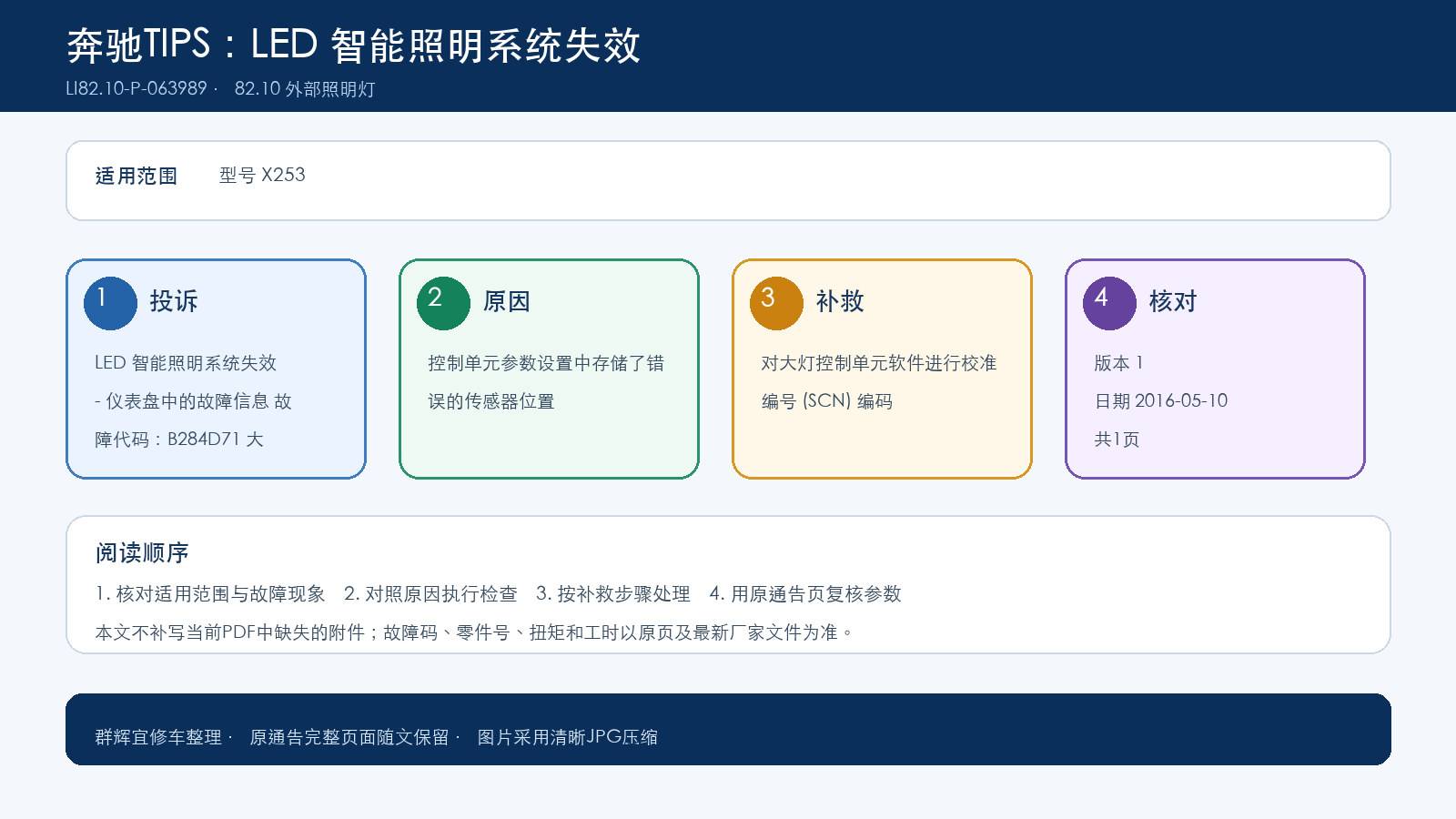 奔驰TIPS：LED 智能照明系统失效
LI82.10-P-063989 · 82.10 外部照明灯

适用范围 型号 X253

1 投诉
LED 智能照明系统失效 - 仪表盘中的故障信息 故障代码：B284D71 大

2 原因
控制单元参数设置中存储了错误的传感器位置

3 补救
对大灯控制单元软件进行校准编号 (SCN) 编码

4 核对
版本 1
日期 2016-05-10
共1页

阅读顺序
1. 核对适用范围与故障现象 2. 对照原因执行检查 3. 按补救步骤处理 4. 用原通告页复核参数
本文不补写当前PDF中缺失的附件；故障码、零件号、扭矩和工时以原页及最新厂家文件为准。

群辉宜修车整理 · 原通告完整页面随文保留 · 图片采用清晰JPG压缩