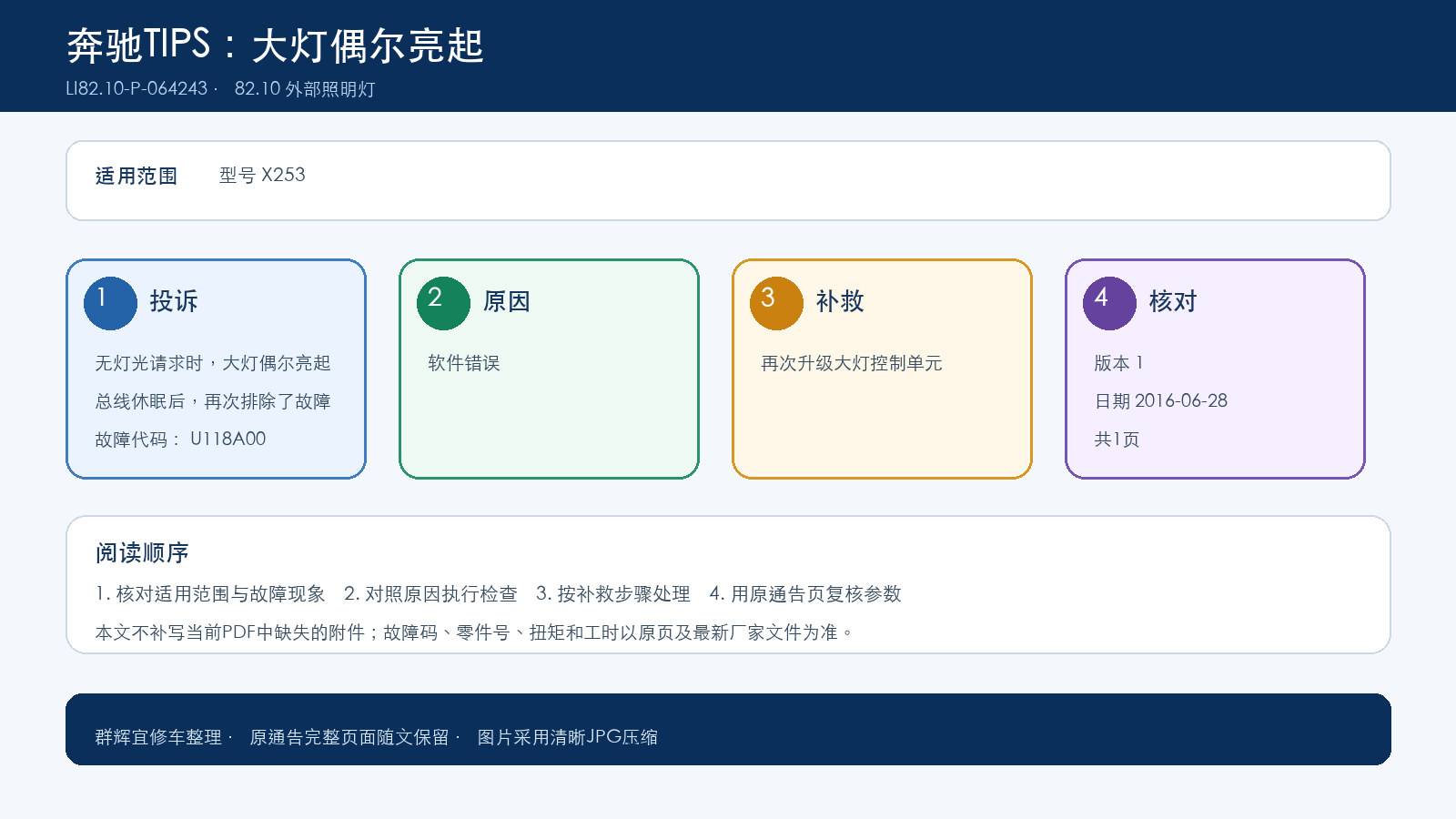 奔驰TIPS：大灯偶尔亮起
LI82.10-P-064243 · 82.10 外部照明灯

适用范围 型号 X253

1 投诉
无灯光请求时，大灯偶尔亮起
总线休眠后，再次排除了故障
故障代码： U118A00

2 原因
软件错误

3 补救
再次升级大灯控制单元

4 核对
版本 1
日期 2016-06-28
共1页

阅读顺序
1. 核对适用范围与故障现象 2. 对照原因执行检查 3. 按补救步骤处理 4. 用原通告页复核参数
本文不补写当前PDF中缺失的附件；故障码、零件号、扭矩和工时以原页及最新厂家文件为准。

群辉宜修车整理 · 原通告完整页面随文保留 · 图片采用清晰JPG压缩