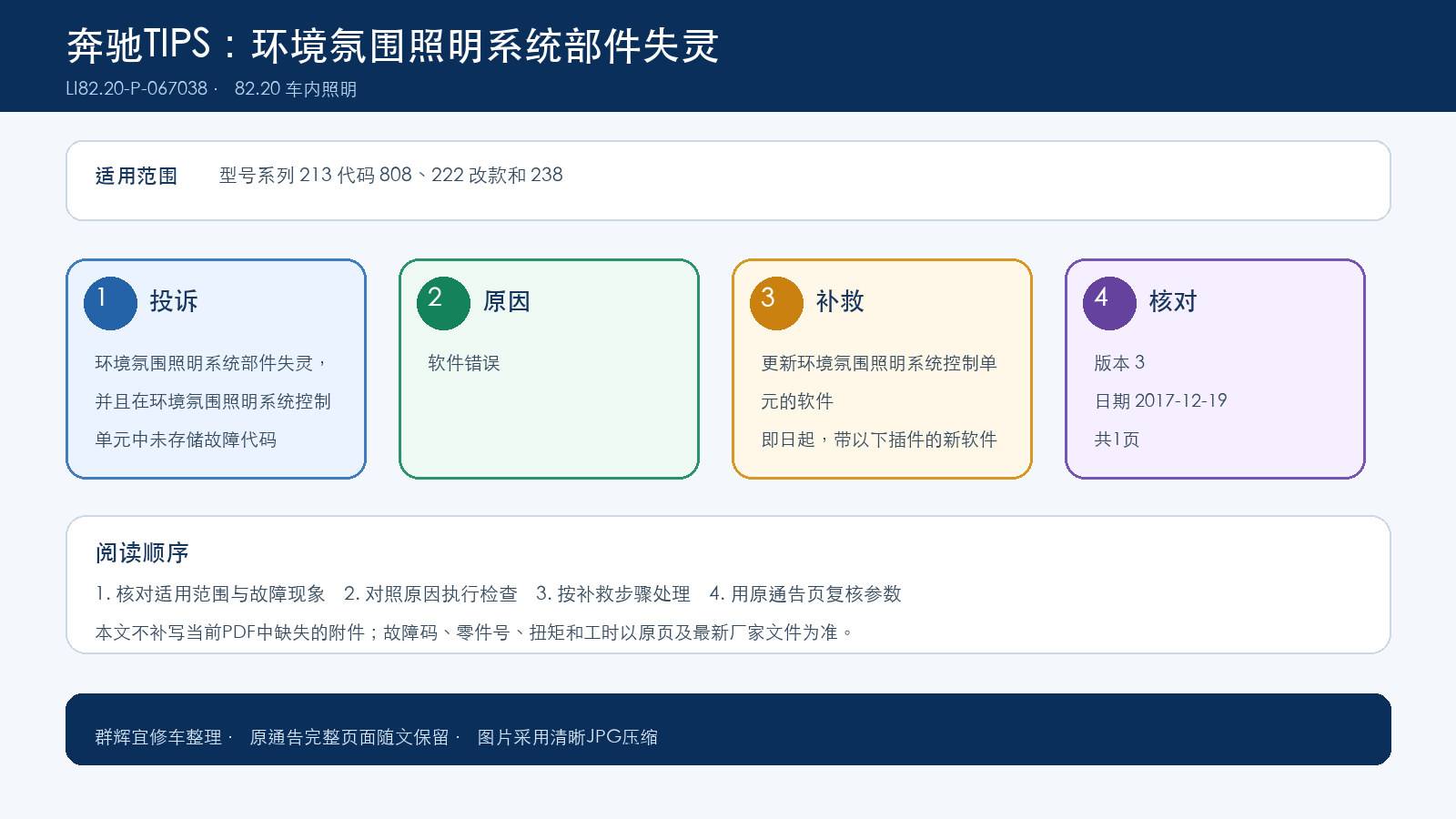 奔驰TIPS：环境氛围照明系统部件失灵
LI82.20-P-067038 · 82.20 车内照明

适用范围 型号系列 213 代码 808、222 改款和 238

1 投诉
环境氛围照明系统部件失灵，并且在环境氛围照明系统控制单元中未存储故障代码

2 原因
软件错误

3 补救
更新环境氛围照明系统控制单元的软件
即日起，带以下插件的新软件

4 核对
版本 3
日期 2017-12-19
共1页

阅读顺序
1. 核对适用范围与故障现象 2. 对照原因执行检查 3. 按补救步骤处理 4. 用原通告页复核参数
本文不补写当前PDF中缺失的附件；故障码、零件号、扭矩和工时以原页及最新厂家文件为准。

群辉宜修车整理 · 原通告完整页面随文保留 · 图片采用清晰JPG压缩