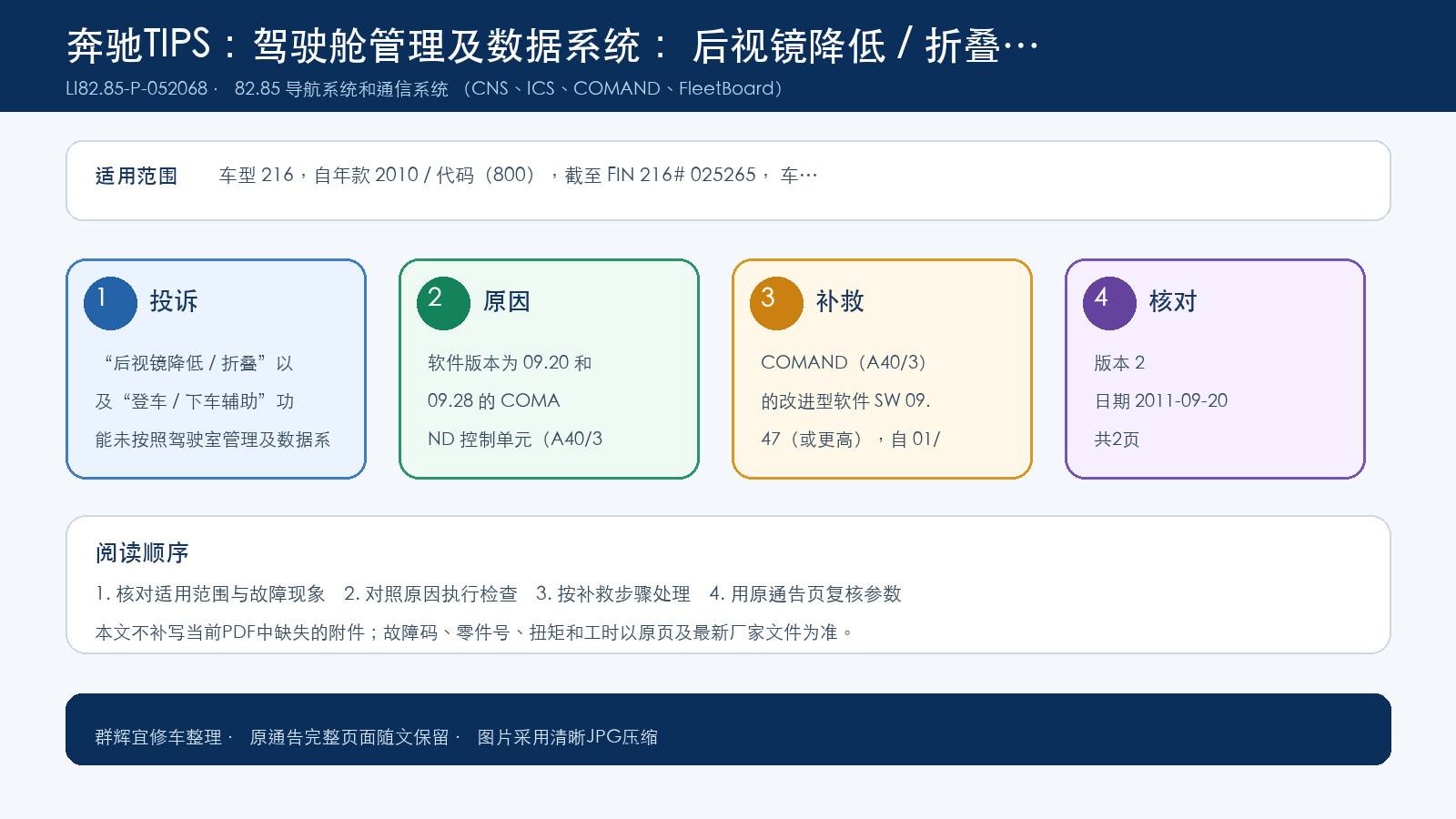 奔驰TIPS：驾驶舱管理及数据系统： 后视镜降低 / 折叠…

LI82.85-P-052068 · 82.85 导航系统和通信系统 （CNS、ICS、COMAND、FleetBoard）

适用范围 车型 216，自年款 2010 / 代码（800），截至 FIN 216# 025265， 车…

1 投诉

“后视镜降低 / 折叠”以及“登车 / 下车辅助”功能未按照驾驶室管理及数据系

2 原因

软件版本为 09.20 和 09.28 的 COMAND 控制单元（A40/3

3 补救

COMAND（A40/3）的改进型软件 SW 09.47（或更高），自 01/

4 核对

版本 2

日期 2011-09-20

共2页

阅读顺序

1. 核对适用范围与故障现象 2. 对照原因执行检查 3. 按补救步骤处理 4. 用原通告页复核参数

本文不补写当前PDF中缺失的附件；故障码、零件号、扭矩和工时以原页及最新厂家文件为准。

群辉宜修车整理 · 原通告完整页面随文保留 · 图片采用清晰JPG压缩