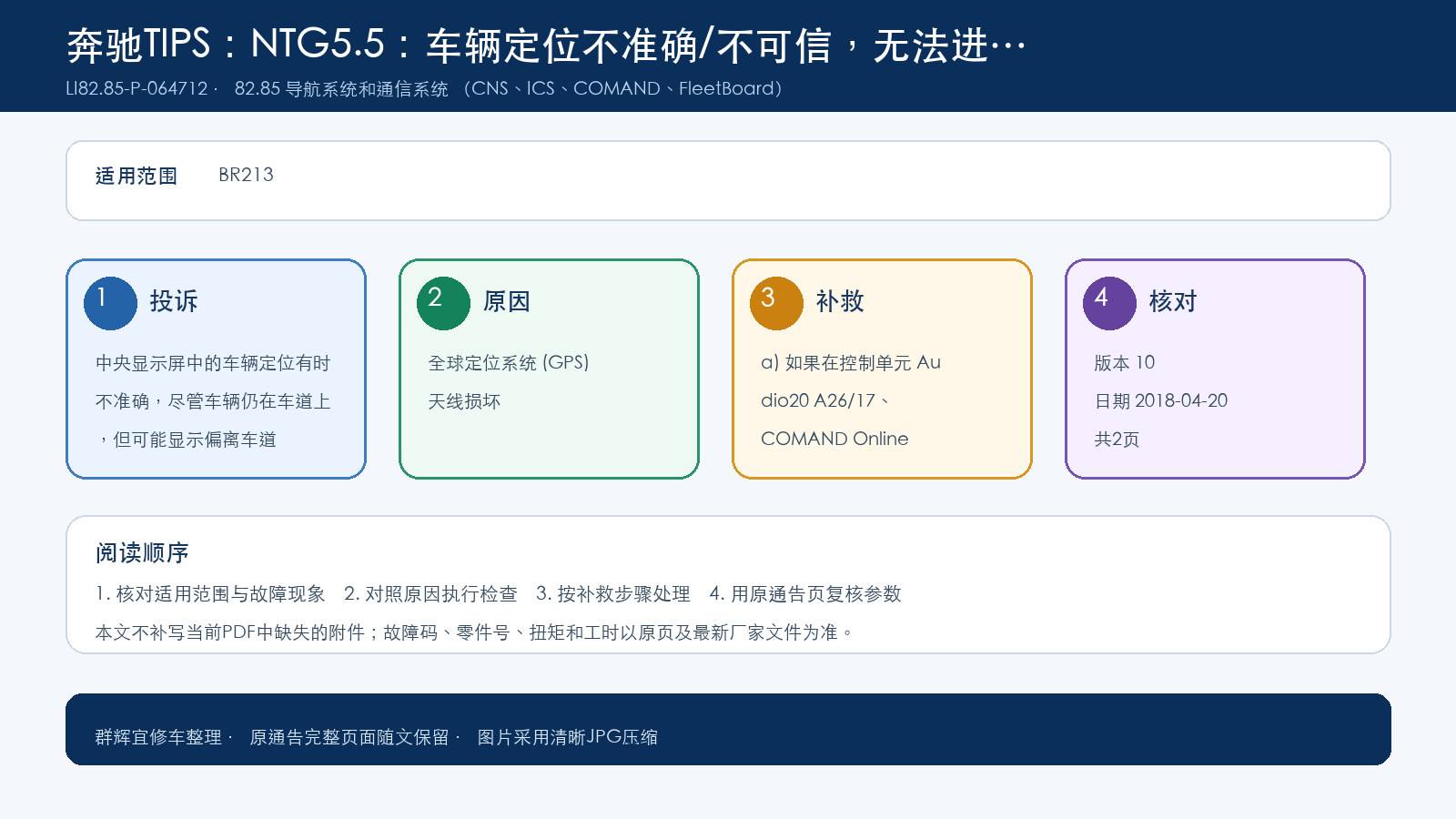 奔驰TIPS：NTG5.5：车辆定位不准确/不可信，无法进…
LI82.85-P-064712 · 82.85 导航系统和通信系统 （CNS、ICS、COMAND、FleetBoard）

适用范围 BR213

1 投诉
中央显示屏中的车辆定位有时不准确，尽管车辆仍在车道上，但可能显示偏离车道

2 原因
全球定位系统 (GPS) 天线损坏

3 补救
a) 如果在控制单元 Audio20 A26/17、COMAND Online

4 核对
版本 10
日期 2018-04-20
共2页

阅读顺序
1. 核对适用范围与故障现象 2. 对照原因执行检查 3. 按补救步骤处理 4. 用原通告页复核参数
本文不补写当前PDF中缺失的附件；故障码、零件号、扭矩和工时以原页及最新厂家文件为准。

群辉宜修车整理 · 原通告完整页面随文保留 · 图片采用清晰JPG压缩