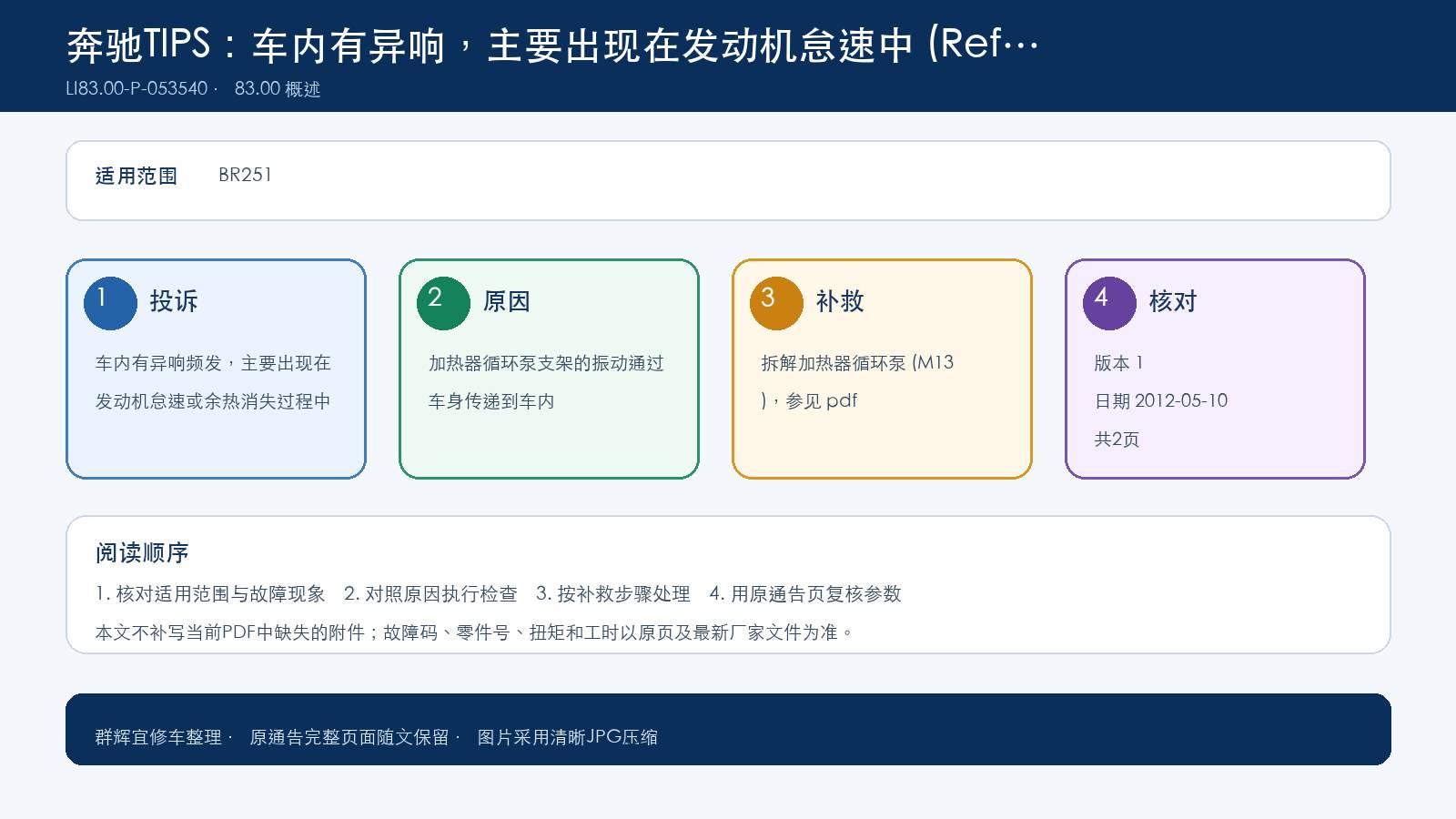 奔驰TIPS：车内有异响，主要出现在发动机怠速中 (Ref…
LI83.00-P-053540 · 83.00 概述

适用范围 BR251

1 投诉
车内有异响频发，主要出现在发动机怠速或余热消失过程中

2 原因
加热器循环泵支架的振动通过车身传递到车内

3 补救
拆解加热器循环泵 (M13 )，参见 pdf

4 核对
版本 1
日期 2012-05-10
共2页

阅读顺序
1. 核对适用范围与故障现象 2. 对照原因执行检查 3. 按补救步骤处理 4. 用原通告页复核参数
本文不补写当前PDF中缺失的附件；故障码、零件号、扭矩和工时以原页及最新厂家文件为准。

群辉宜修车整理 · 原通告完整页面随文保留 · 图片采用清晰JPG压缩