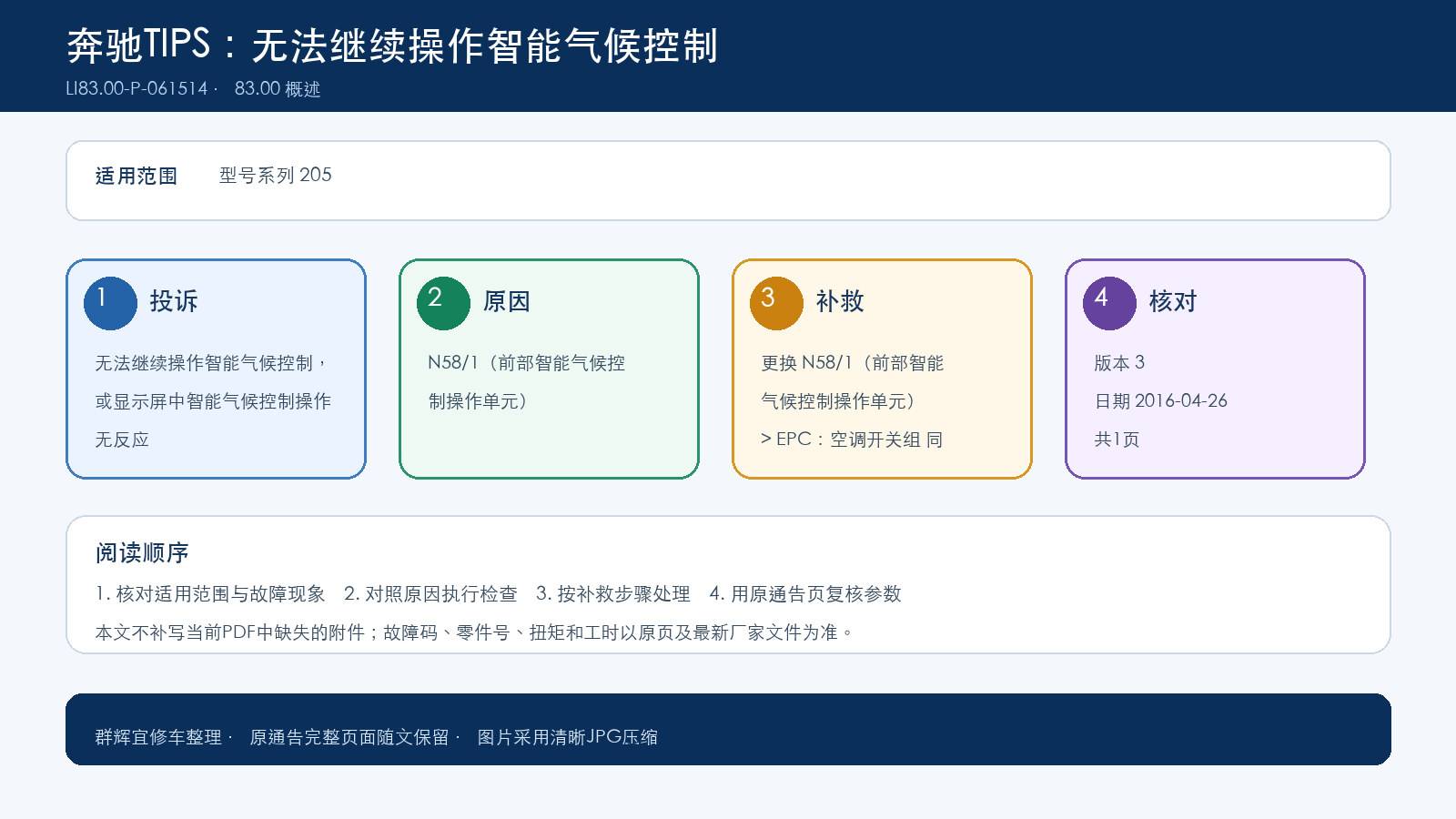 奔驰TIPS：无法继续操作智能气候控制

LI83.00-P-061514 · 83.00 概述

适用范围 型号系列 205

1 投诉

无法继续操作智能气候控制，或显示屏中智能气候控制操作无反应

2 原因

N58/1（前部智能气候控制操作单元）

3 补救

更换 N58/1（前部智能气候控制操作单元）

> EPC：空调开关组 同

4 核对

版本 3

日期 2016-04-26

共1页

阅读顺序

1. 核对适用范围与故障现象 2. 对照原因执行检查 3. 按补救步骤处理 4. 用原通告页复核参数

本文不补写当前PDF中缺失的附件；故障码、零件号、扭矩和工时以原页及最新厂家文件为准。

群辉宜修车整理 · 原通告完整页面随文保留 · 图片采用清晰JPG压缩