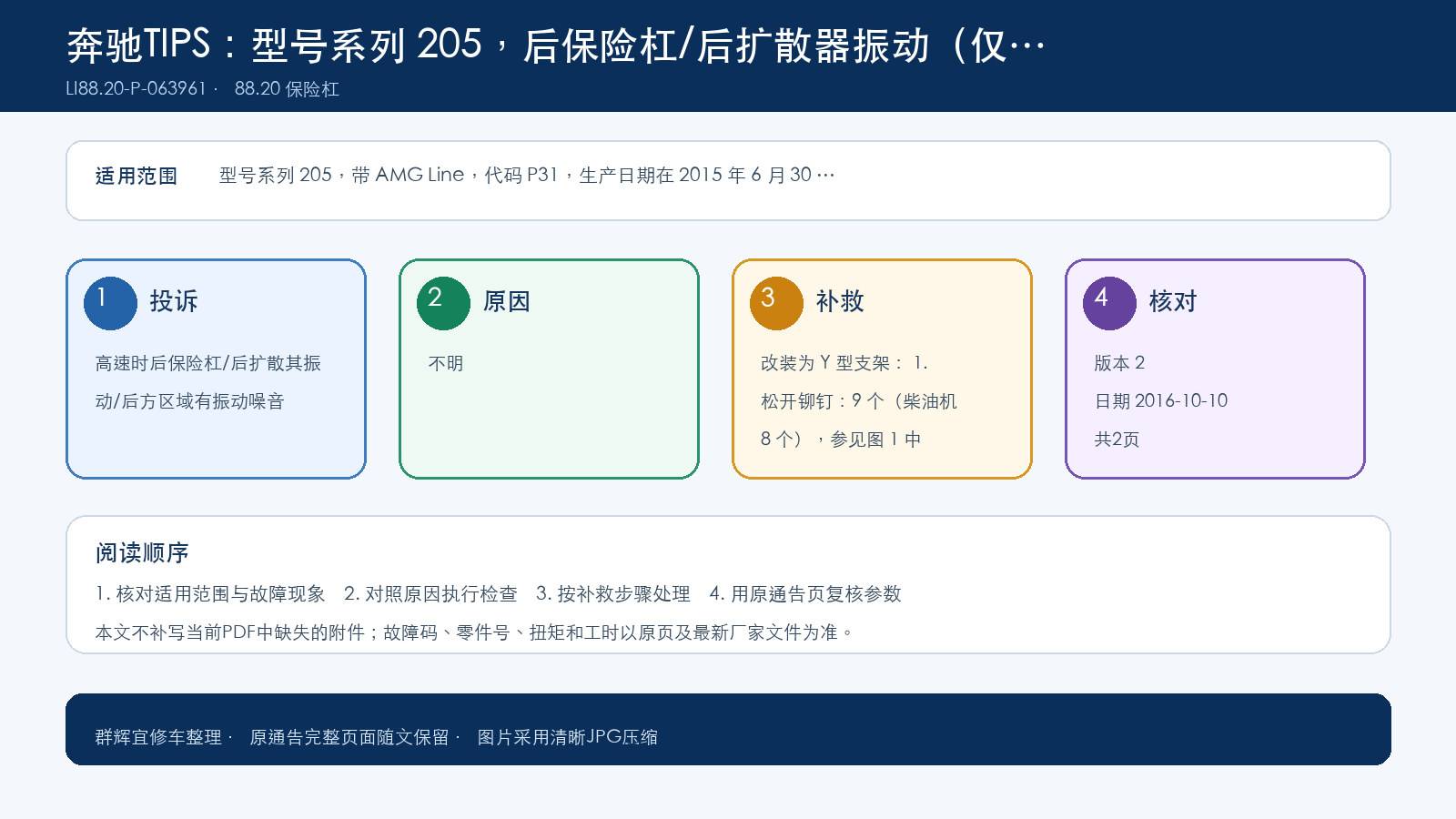 奔驰TIPS：型号系列 205，后保险杠/后扩散器振动（仅…

LI88.20-P-063961 · 88.20 保险杠

适用范围 型号系列 205，带 AMG Line，代码 P31，生产日期在 2015 年 6 月 30 …

1 投诉

高速时后保险杠/后扩散其振动/后方区域有振动噪音

2 原因

不明

3 补救

改装为 Y 型支架： 1. 松开铆钉：9 个（柴油机 8 个），参见图 1 中

4 核对

版本 2

日期 2016-10-10

共2页

阅读顺序

1. 核对适用范围与故障现象 2. 对照原因执行检查 3. 按补救步骤处理 4. 用原通告页复核参数

本文不补写当前PDF中缺失的附件；故障码、零件号、扭矩和工时以原页及最新厂家文件为准。

群辉宜修车整理 · 原通告完整页面随文保留 · 图片采用清晰JPG压缩