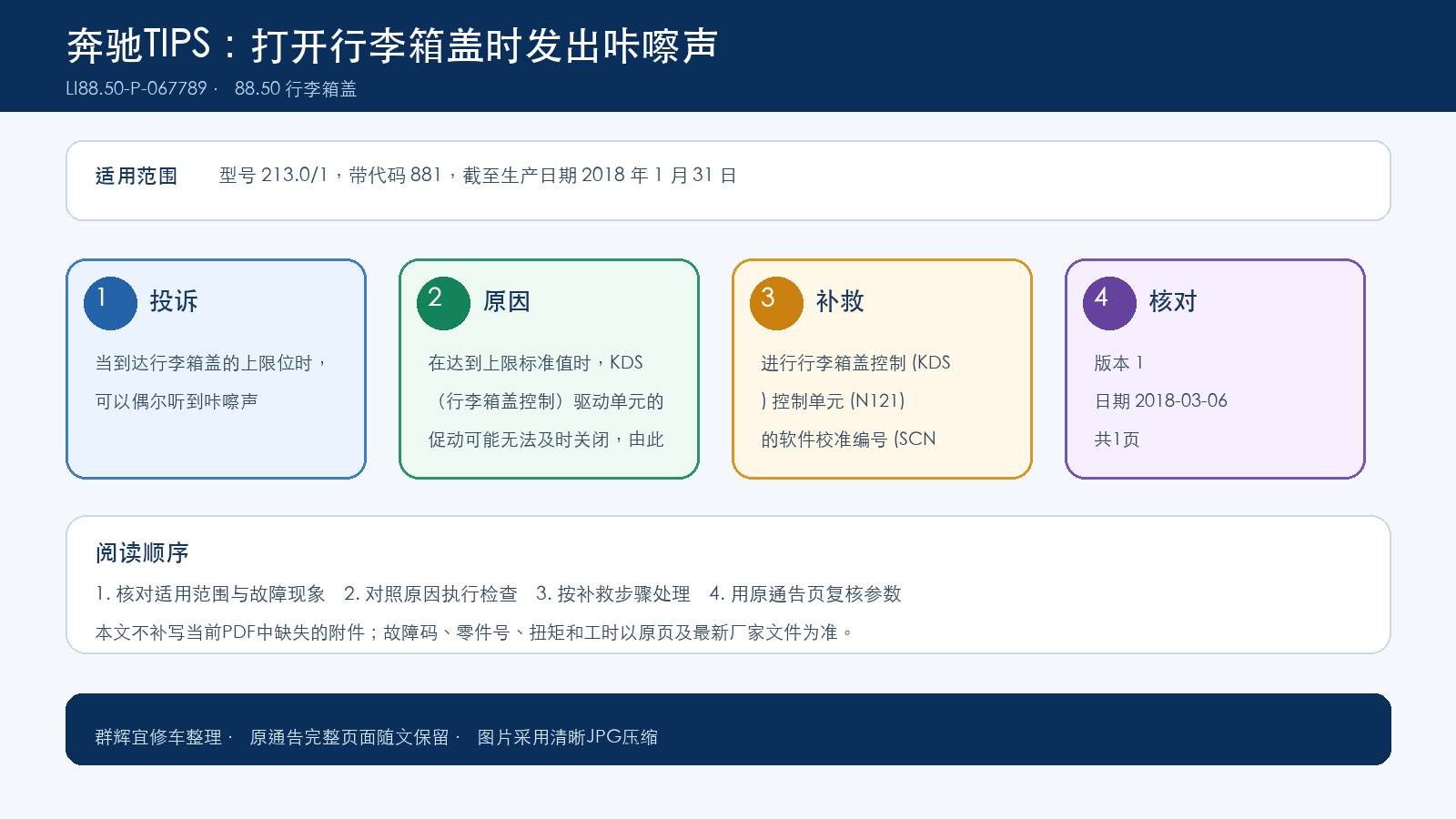 奔驰TIPS：打开行李箱盖时发出咔嚓声
LI88.50-P-067789 · 88.50 行李箱盖

适用范围 型号 213.0/1，带代码 881，截至生产日期 2018 年 1 月 31 日

1 投诉
当到达行李箱盖的上限位时，可以偶尔听到咔嚓声

2 原因
在达到上限标准值时，KDS（行李箱盖控制）驱动单元的促动可能无法及时关闭，由此

3 补救
进行行李箱盖控制 (KDS ) 控制单元 (N121) 的软件校准编号 (SCN

4 核对
版本 1
日期 2018-03-06
共1页

阅读顺序
1. 核对适用范围与故障现象 2. 对照原因执行检查 3. 按补救步骤处理 4. 用原通告页复核参数
本文不补写当前PDF中缺失的附件；故障码、零件号、扭矩和工时以原页及最新厂家文件为准。

群辉宜修车整理 · 原通告完整页面随文保留 · 图片采用清晰JPG压缩