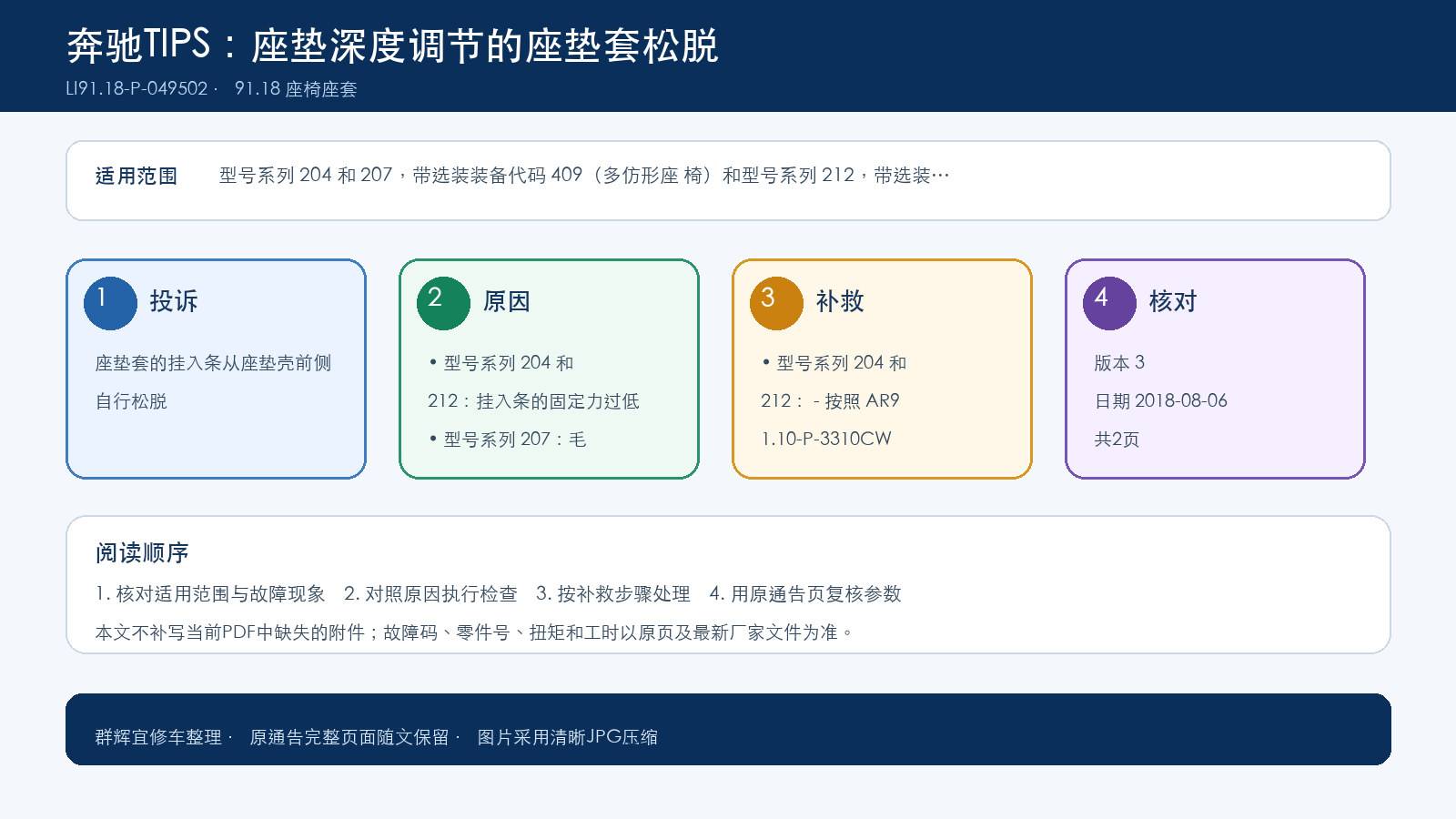 奔驰TIPS：座垫深度调节的座垫套松脱
LI91.18-P-049502 · 91.18 座椅座套

适用范围 型号系列 204 和 207，带选装装备代码 409（多仿形座 椅）和型号系列 212，带选装…

1 投诉
座垫套的挂入条从座垫壳前侧自行松脱

2 原因
• 型号系列 204 和 212：挂入条的固定力过低
• 型号系列 207：毛

3 补救
• 型号系列 204 和 212： - 按照 AR9 1.10-P-3310CW

4 核对
版本 3
日期 2018-08-06
共2页

阅读顺序
1. 核对适用范围与故障现象 2. 对照原因执行检查 3. 按补救步骤处理 4. 用原通告页复核参数
本文不补写当前PDF中缺失的附件；故障码、零件号、扭矩和工时以原页及最新厂家文件为准。

群辉宜修车整理 · 原通告完整页面随文保留 · 图片采用清晰JPG压缩