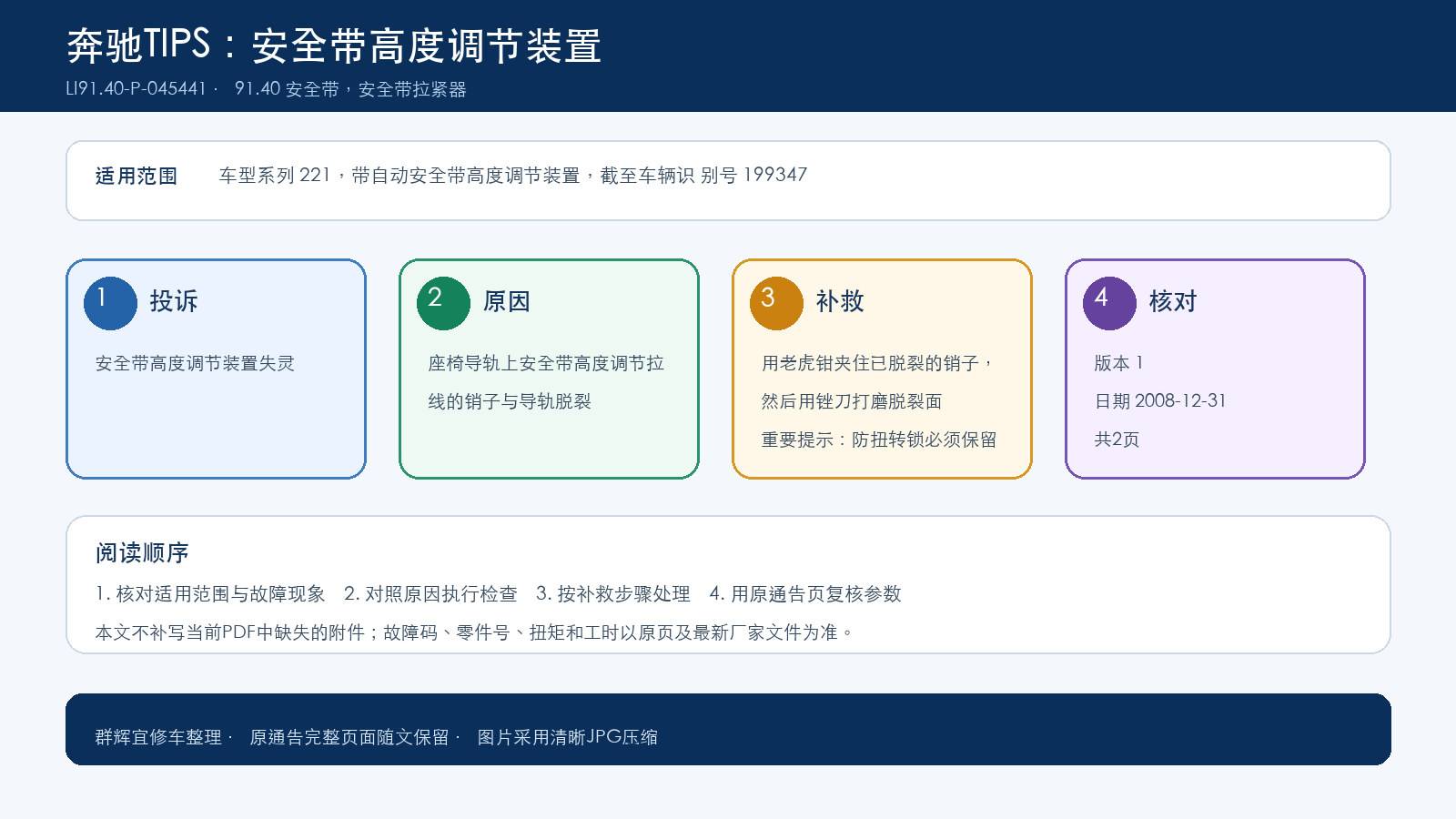 奔驰TIPS：安全带高度调节装置

LI91.40-P-045441 · 91.40 安全带，安全带拉紧器

适用范围 车型系列 221，带自动安全带高度调节装置，截至车辆识 别号 199347

1 投诉

安全带高度调节装置失灵

2 原因

座椅导轨上安全带高度调节拉线的销子与导轨脱裂

3 补救

用老虎钳夹住已脱裂的销子，然后用锉刀打磨脱裂面

重要提示：防扭转锁必须保留

4 核对

版本 1

日期 2008-12-31

共2页

阅读顺序

1. 核对适用范围与故障现象 2. 对照原因执行检查 3. 按补救步骤处理 4. 用原通告页复核参数

本文不补写当前PDF中缺失的附件；故障码、零件号、扭矩和工时以原页及最新厂家文件为准。

群辉宜修车整理 · 原通告完整页面随文保留 · 图片采用清晰JPG压缩