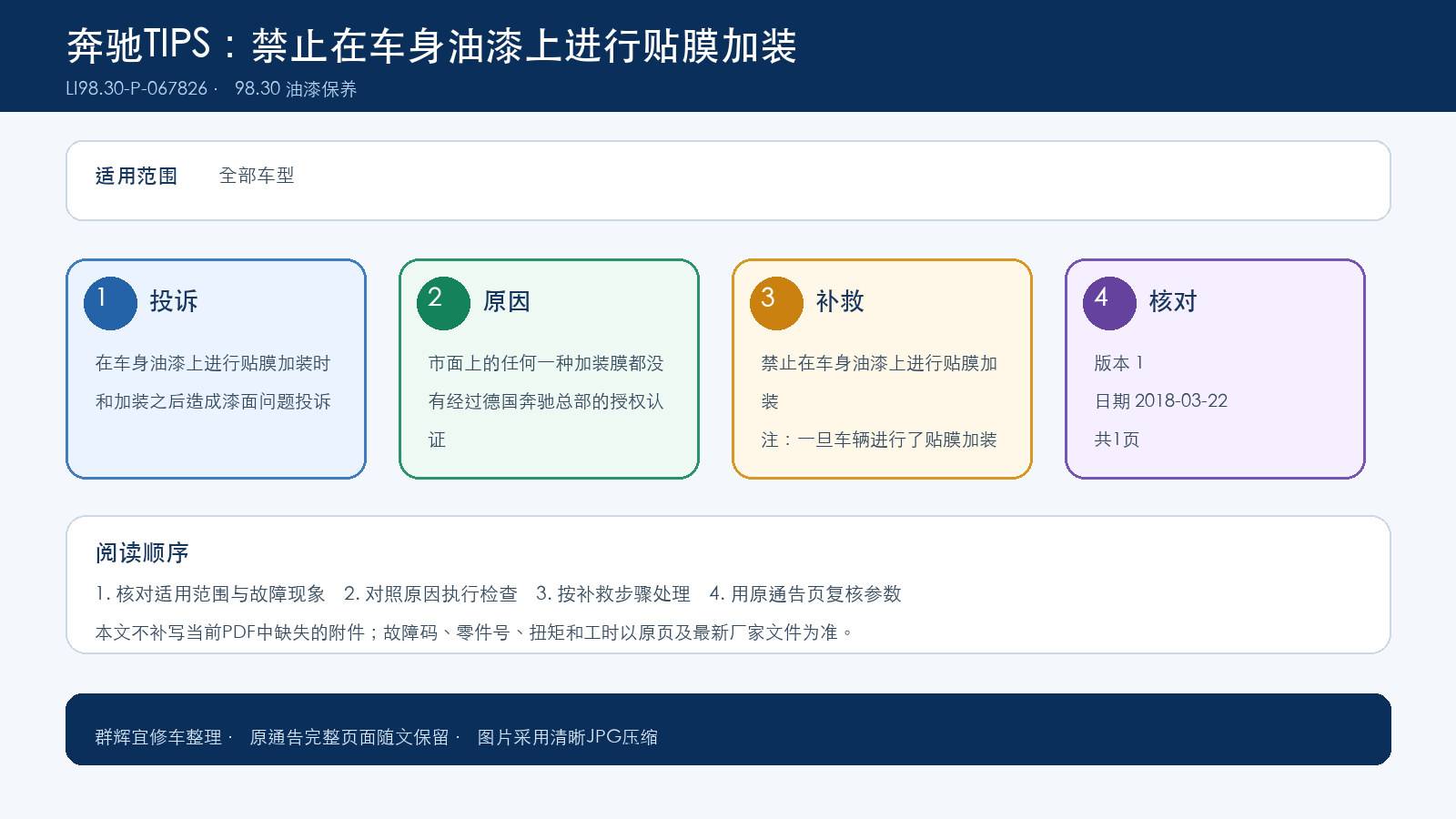 奔驰TIPS：禁止在车身油漆上进行贴膜加装
LI98.30-P-067826 · 98.30 油漆保养

适用范围 全部车型

1 投诉
在车身油漆上进行贴膜加装时和加装之后造成漆面问题投诉

2 原因
市面上的任何一种加装膜都没有经过德国奔驰总部的授权认证

3 补救
禁止在车身油漆上进行贴膜加装
注：一旦车辆进行了贴膜加装

4 核对
版本 1
日期 2018-03-22
共1页

阅读顺序
1. 核对适用范围与故障现象 2. 对照原因执行检查 3. 按补救步骤处理 4. 用原通告页复核参数
本文不补写当前PDF中缺失的附件；故障码、零件号、扭矩和工时以原页及最新厂家文件为准。

群辉宜修车整理 · 原通告完整页面随文保留 · 图片采用清晰JPG压缩