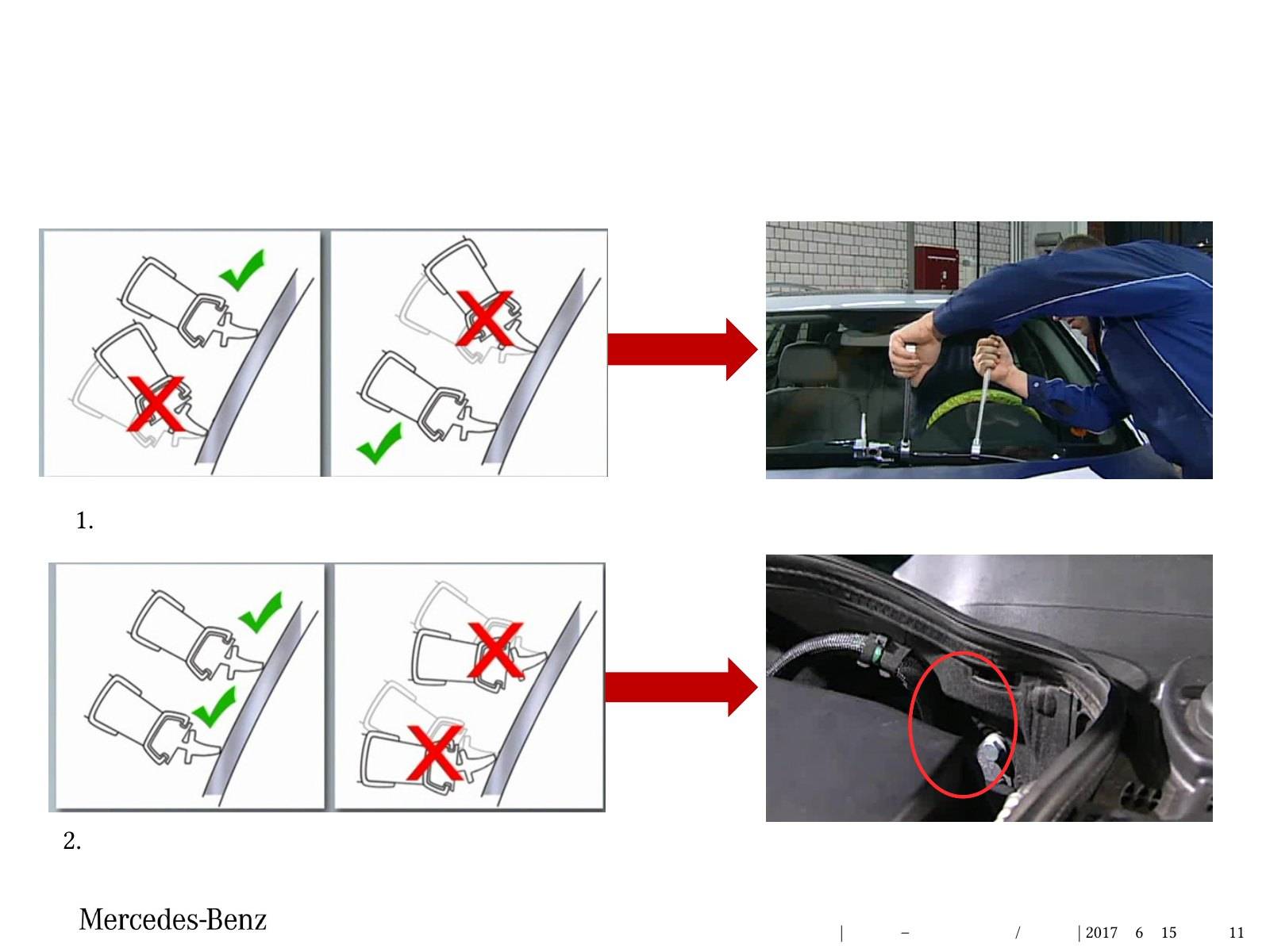 1.

2.

Mercedes-Benz

| – / | 2017 6 15 11