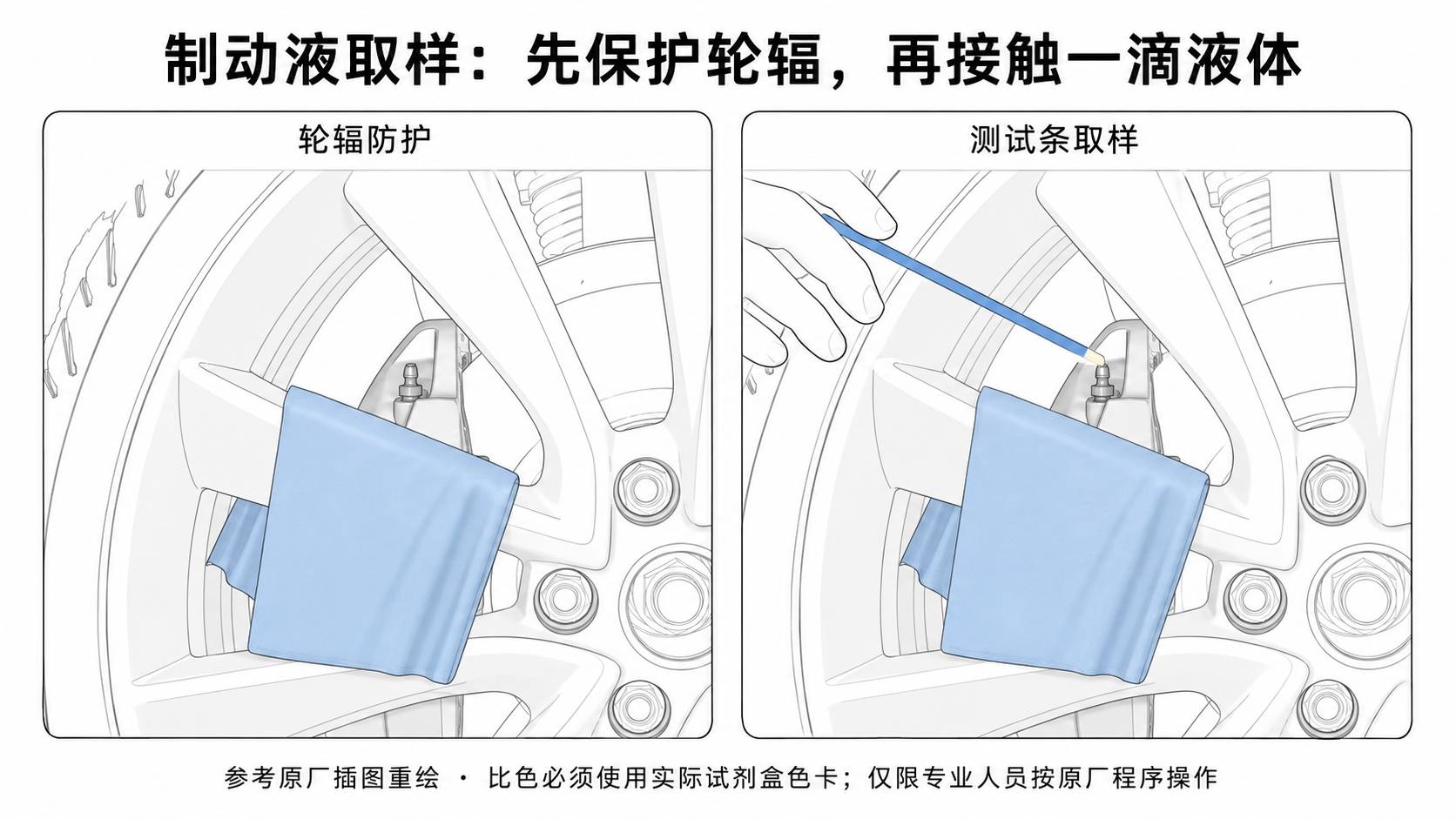 制动液取样：先保护轮辐，再接触一滴液体

轮辐防护

测试条取样

参考原厂插图重绘 · 比色必须使用实际试剂盒色卡；仅限专业人员按原厂程序操作